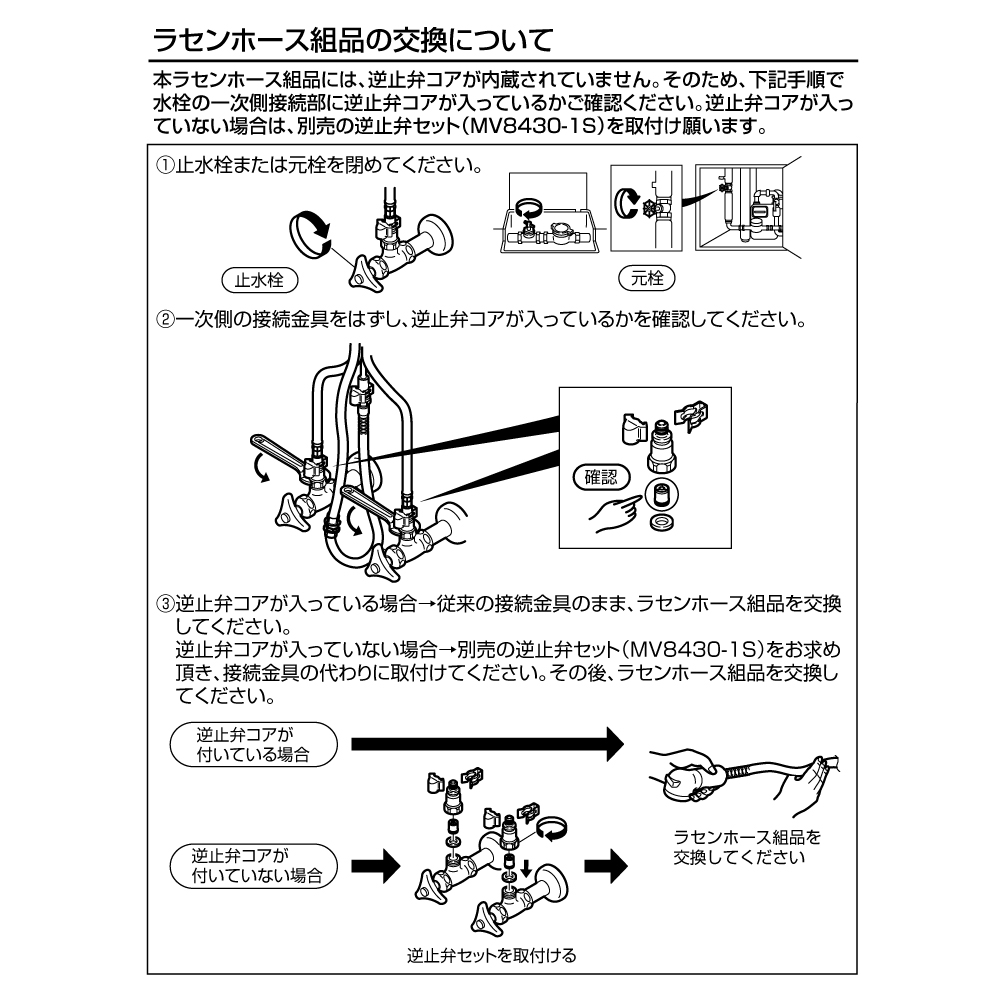 ラセンホース組品の交換について

本ラセンホース組品には、逆止弁コアが内蔵されていません。そのため、下記手順で水栓の一次側接続部に逆止弁コアが入っているかご確認ください。逆止弁コアが入っていない場合は、別売の逆止弁セット(MV8430-1S)を取付け願います。

①止水栓または元栓を閉めてください。

止水栓

元栓

②一次側の接続金具をはずし、逆止弁コアが入っているかを確認してください。

確認

③逆止弁コアが入っている場合→従来の接続金具のまま、ラセンホース組品を交換してください。
逆止弁コアが入っていない場合→別売の逆止弁セット(MV8430-1S)をお求め頂き、接続金具の代わりに取付けてください。その後、ラセンホース組品を交換してください。

逆止弁コアが付いている場合

逆止弁コアが付いていない場合

ラセンホース組品を交換してください

逆止弁セットを取付ける