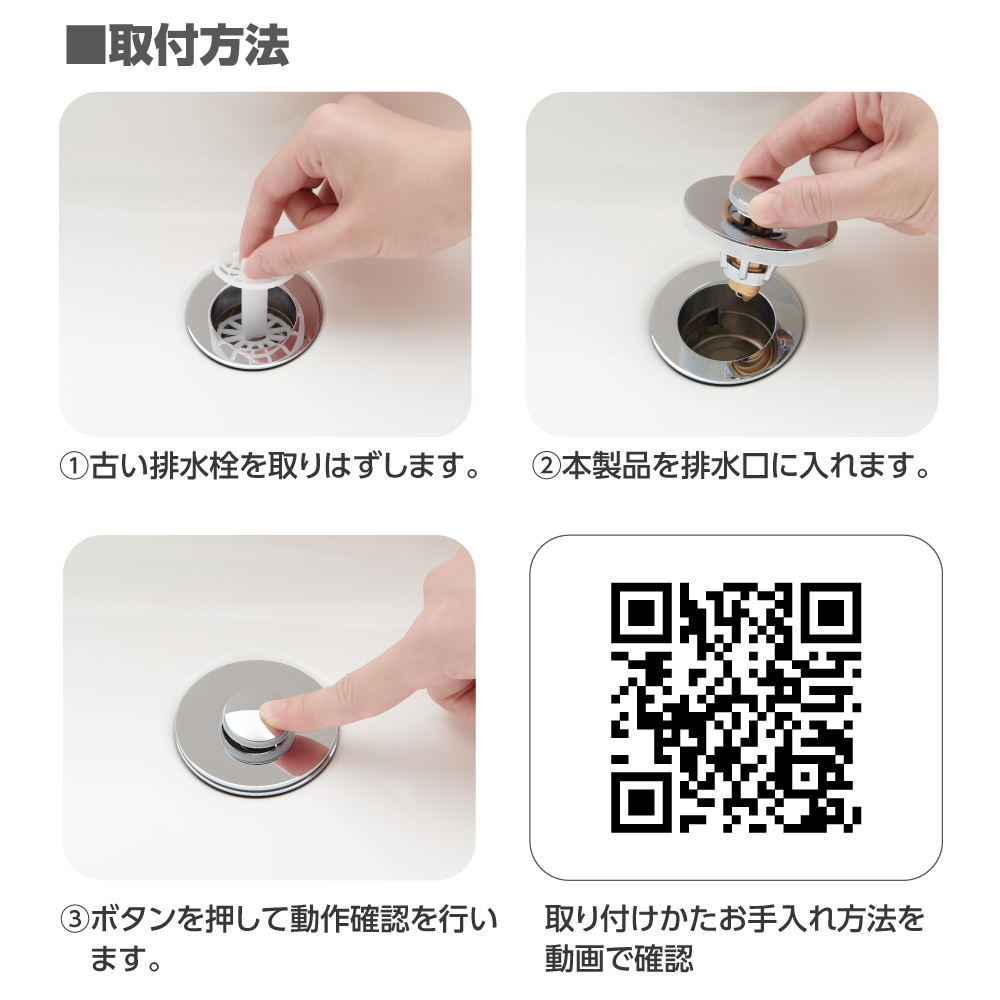 ■取付方法

①古い排水栓を取りはずします。

②本製品を排水口に入れます。

③ボタンを押して動作確認を行います。

取り付けかたお手入れ方法を動画で確認