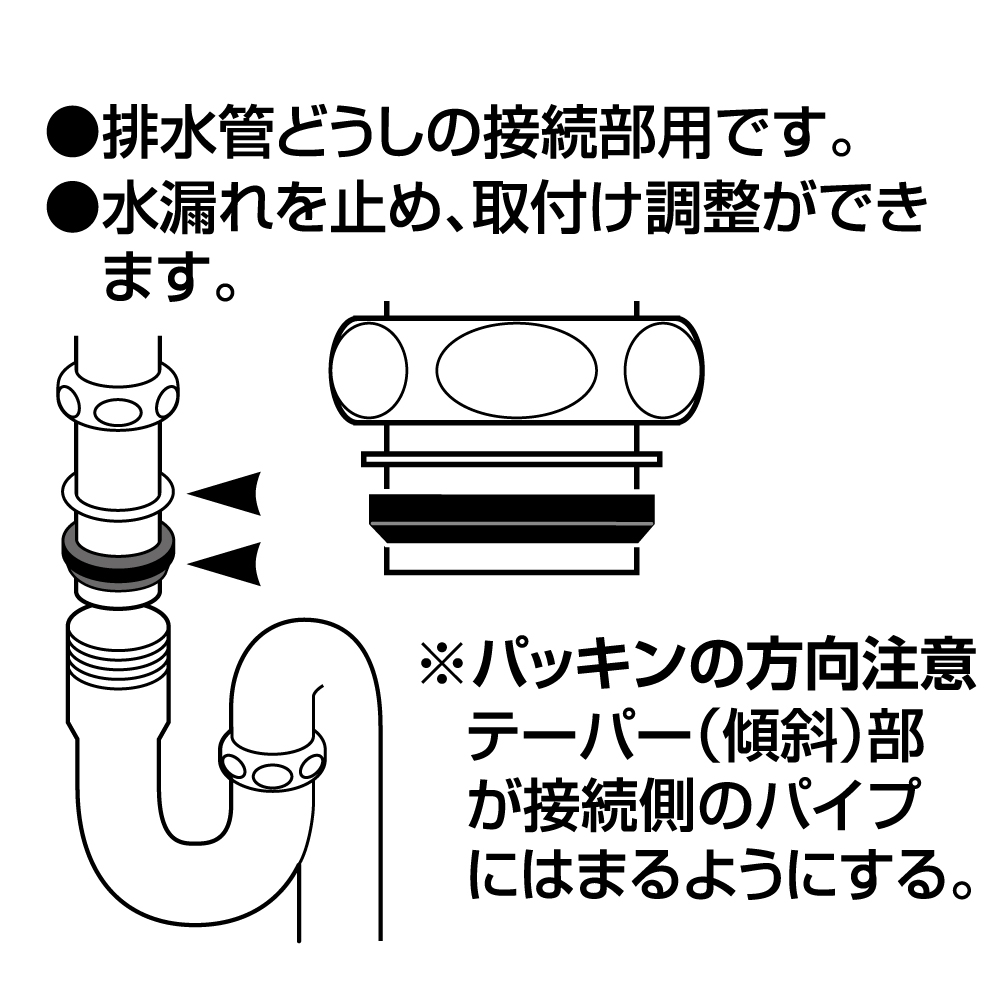 ●排水管どうしの接続部用です。
●水漏れを止め、取付け調整ができます。

※パッキンの方向注意
テーパー（傾斜）部が接続側のパイプにはまるようにする。