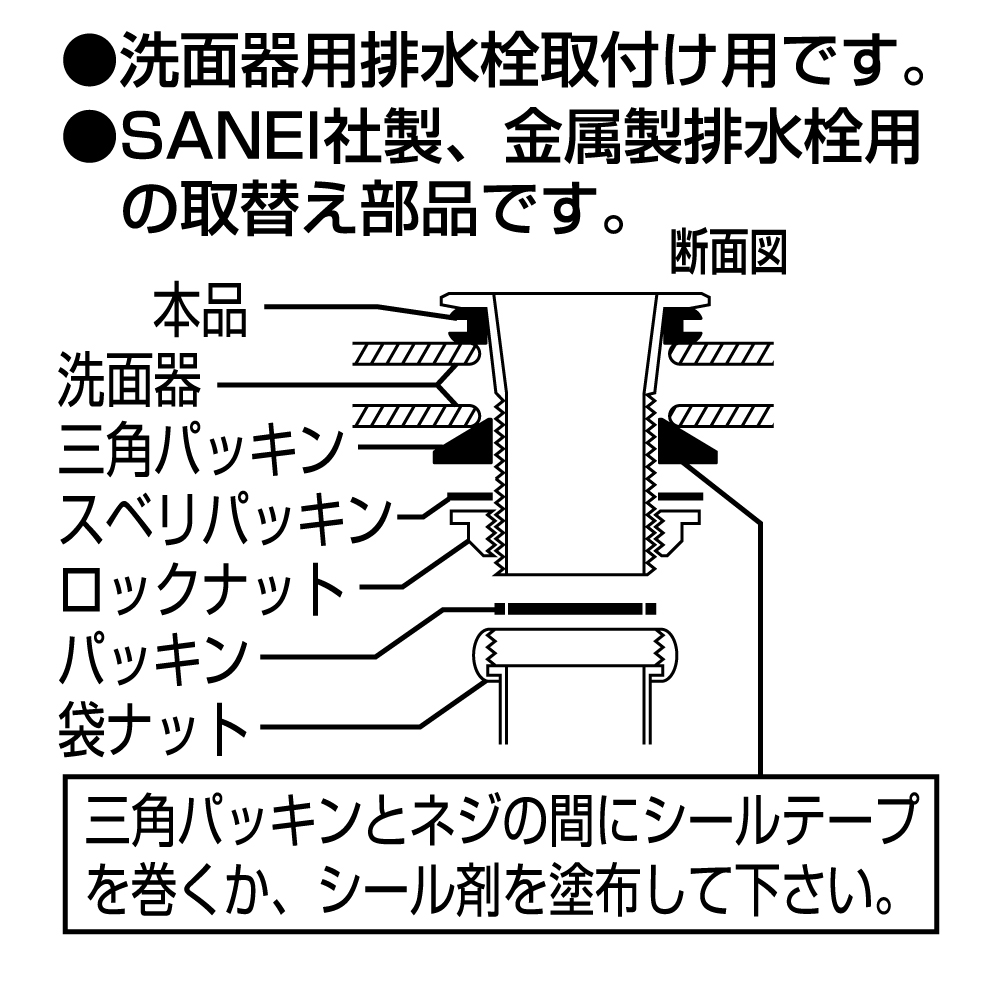 ●洗面器用排水栓取付け用です。
●SANEI社製、金属製排水栓用の取替え部品です。

断面図

本品
洗面器
三角パッキン
スベリパッキン
ロックナット
パッキン
袋ナット

三角パッキンとネジの間にシールテープを巻くか、シール剤を塗布して下さい。