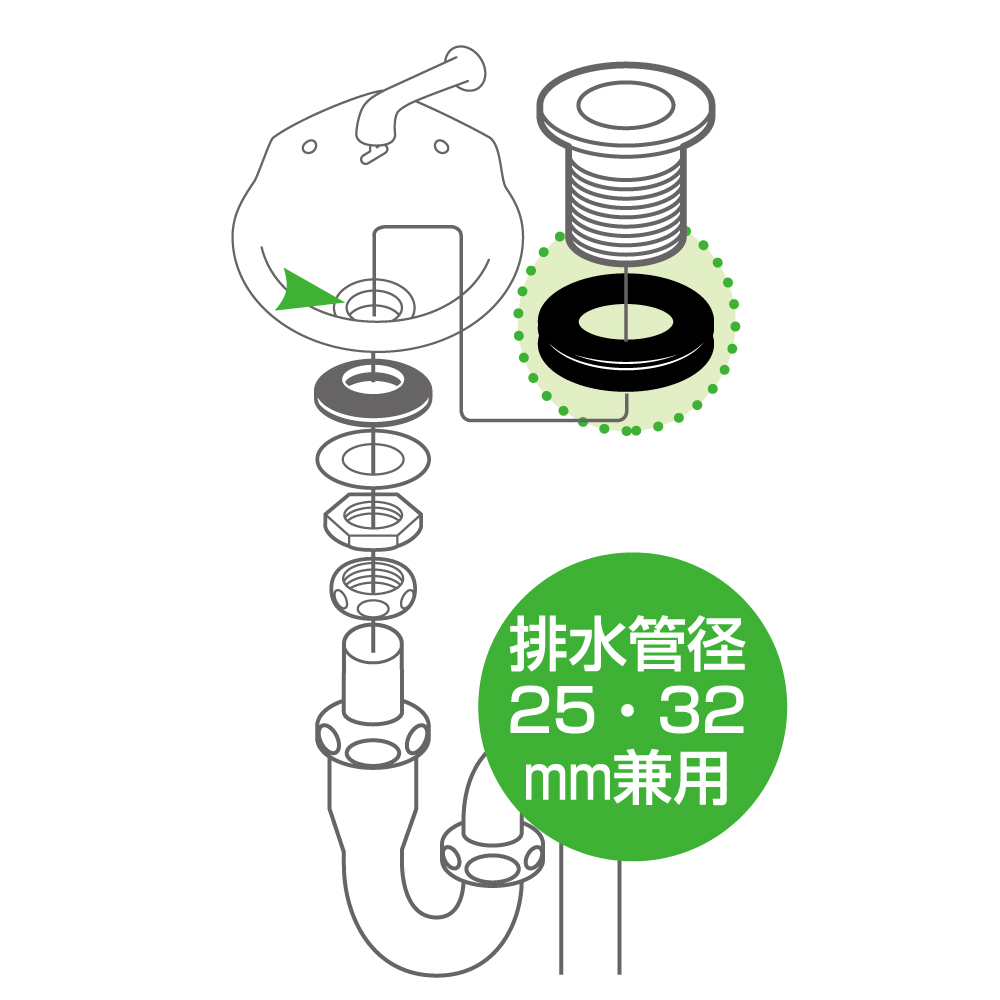 排水管径
25・32
mm兼用