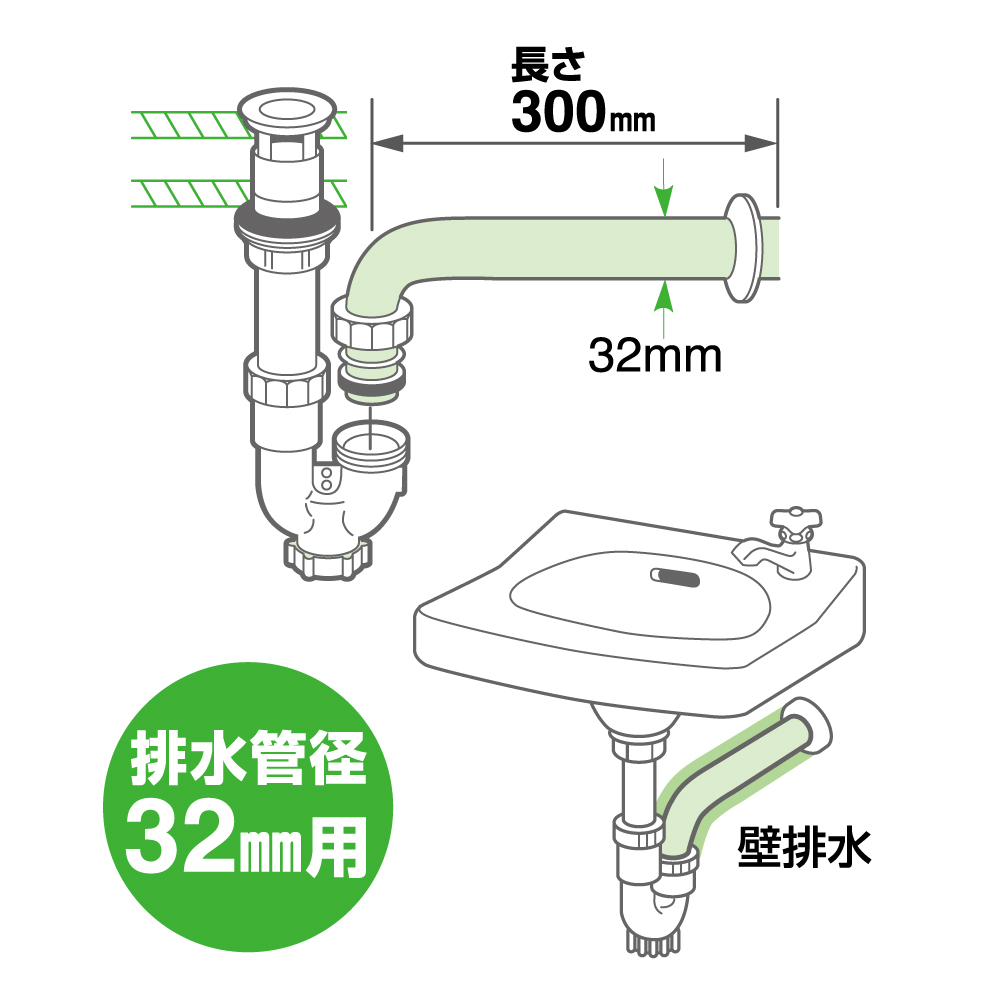 長さ
300mm

32mm

排水管径
32mm用

壁排水