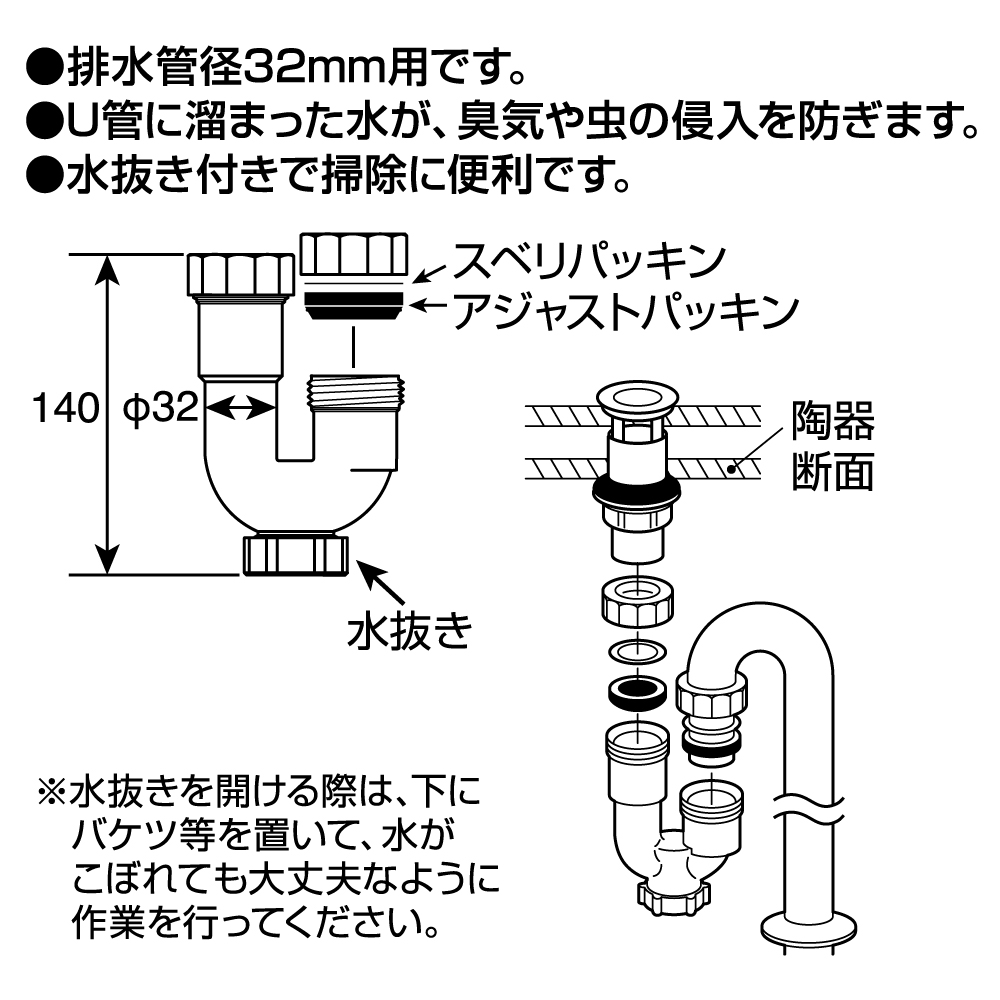 ●排水管径32mm用です。
●U管に溜まった水が、臭気や虫の侵入を防ぎます。
●水抜き付きで掃除に便利です。

スベリパッキン
アジャストパッキン
140
φ32
水抜き
陶器断面

※水抜きを開ける際は、下にバケツ等を置いて、水がこぼれても大丈夫なように作業を行ってください。