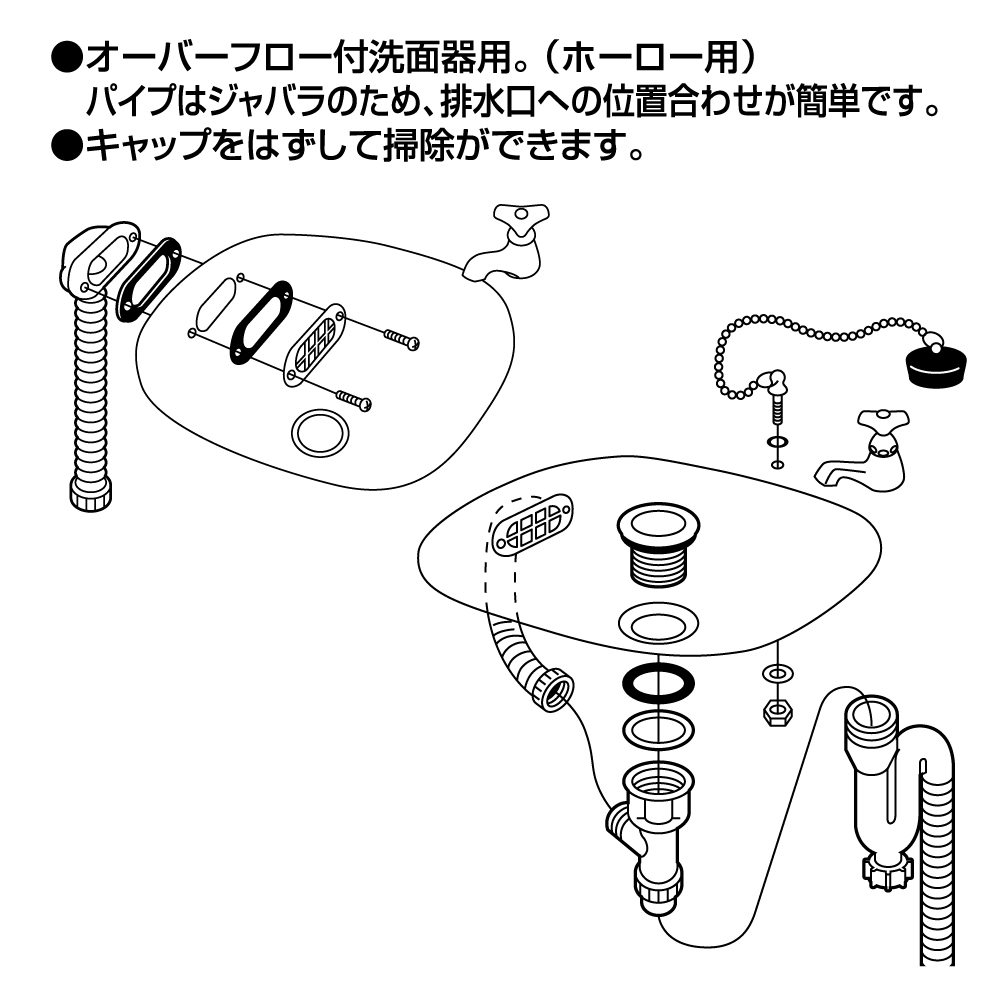 ●オーバーフロー付洗面器用。（ホーロー用）
パイプはジャバラのため、排水口への位置合わせが簡単です。
●キャップをはずして掃除ができます。