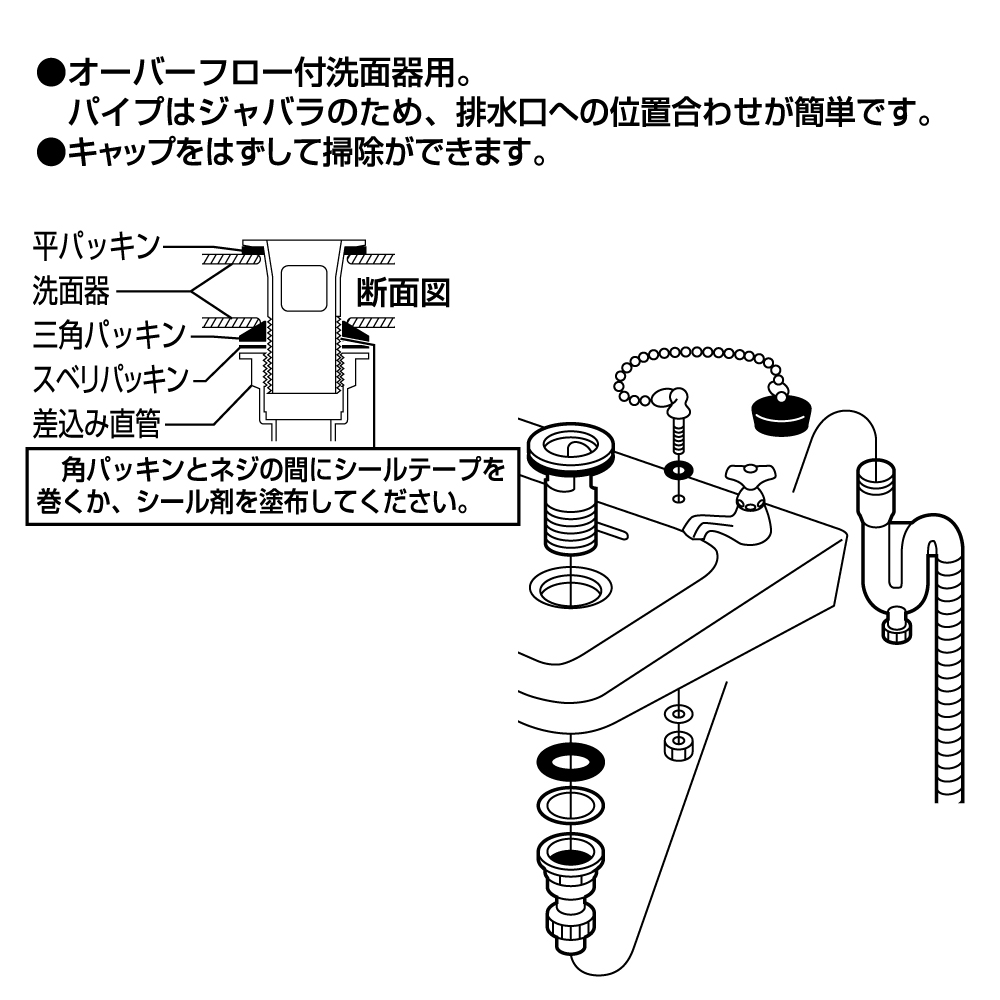 ●オーバーフロー付洗面器用。
パイプはジャバラのため、排水口への位置合わせが簡単です。
●キャップをはずして掃除ができます。

平パッキン
洗面器
三角パッキン
スベリパッキン
差込み直管

断面図

角パッキンとネジの間にシールテープを巻くか、シール剤を塗布してください。