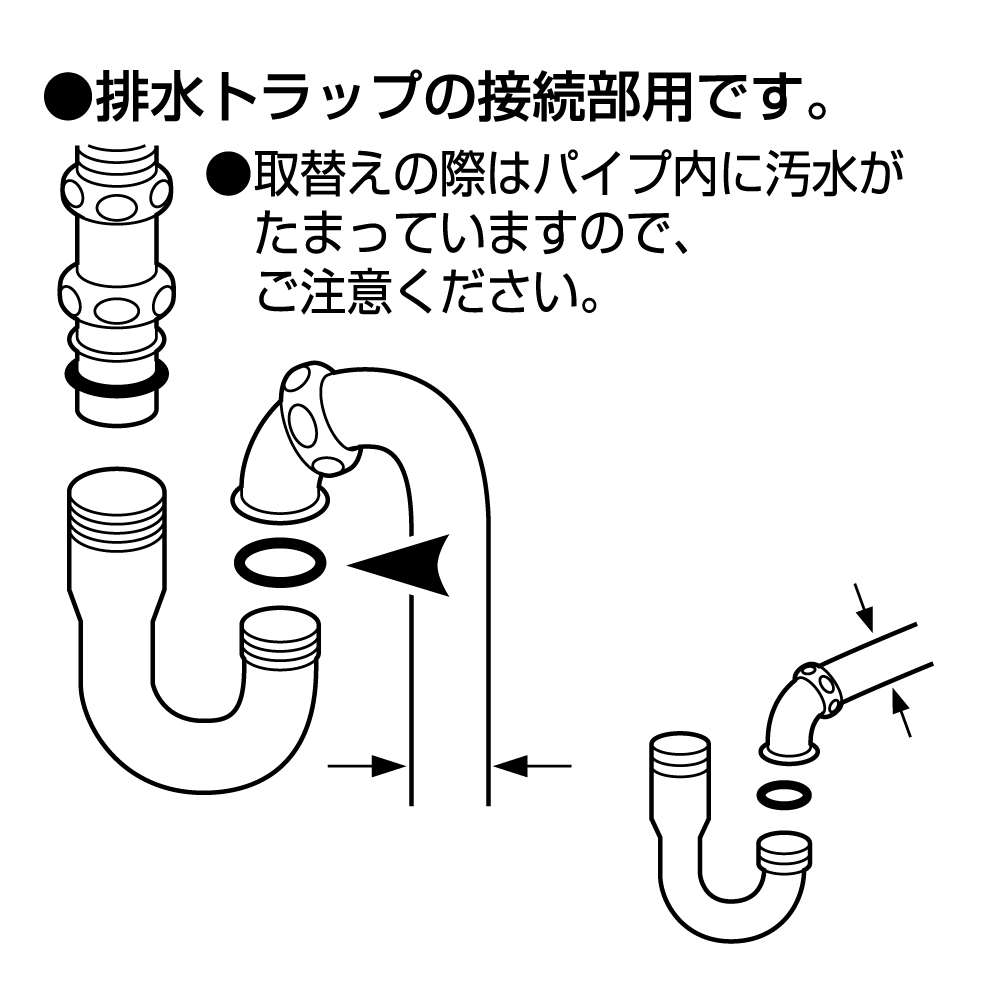 ●排水トラップの接続部用です。

●取替えの際はパイプ内に汚水がたまっていますので、ご注意ください。