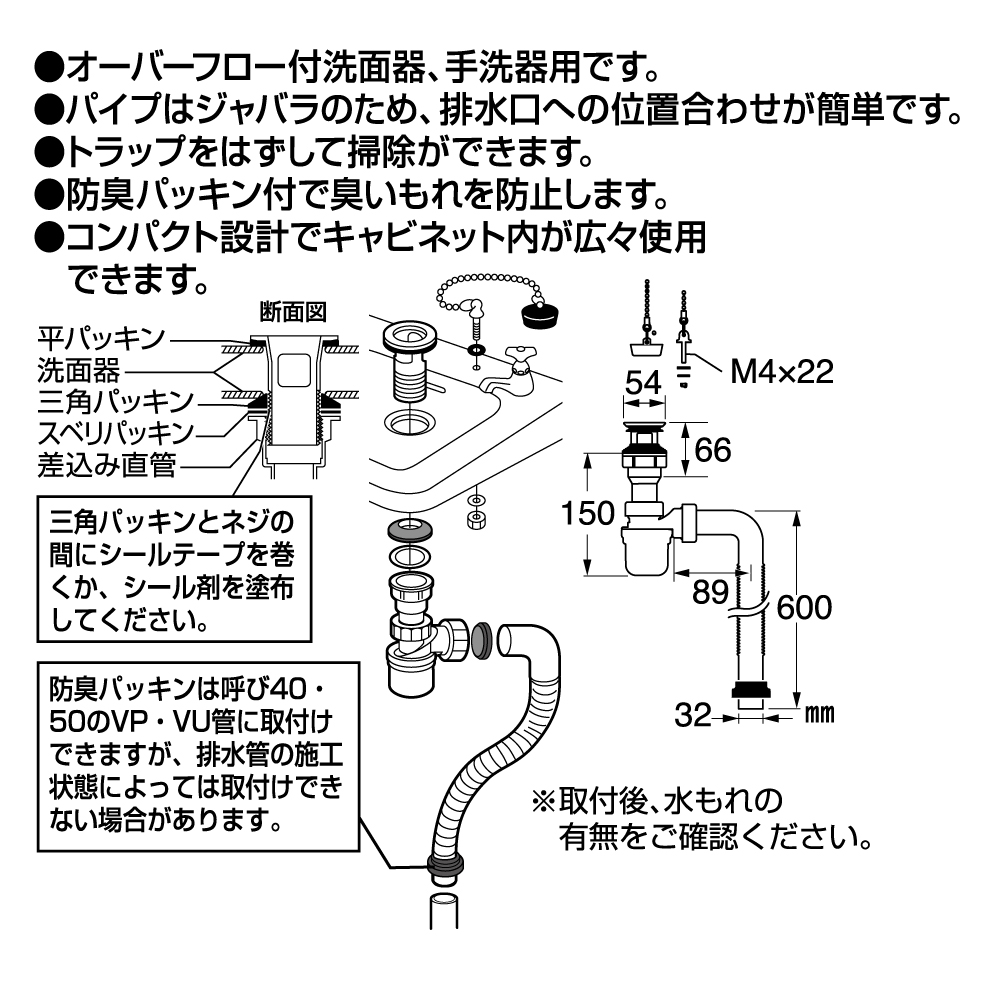 ●オーバーフロー付洗面器、手洗器用です。
●パイプはジャバラのため、排水口への位置合わせが簡単です。
●トラップをはずして掃除ができます。
●防臭パッキン付で臭いもれを防止します。
●コンパクト設計でキャビネット内が広々使用できます。

断面図
平パッキン
洗面器
三角パッキン
スベリパッキン
差込み直管

三角パッキンとネジの間にシールテープを巻くか、シール剤を塗布してください。

防臭パッキンは呼び40・50のVP・VU管に取付けできますが、排水管の施工状態によっては取付けできない場合があります。

M4×22
54
66
150
89
600
32
㎜

※取付後、水もれの有無をご確認ください。