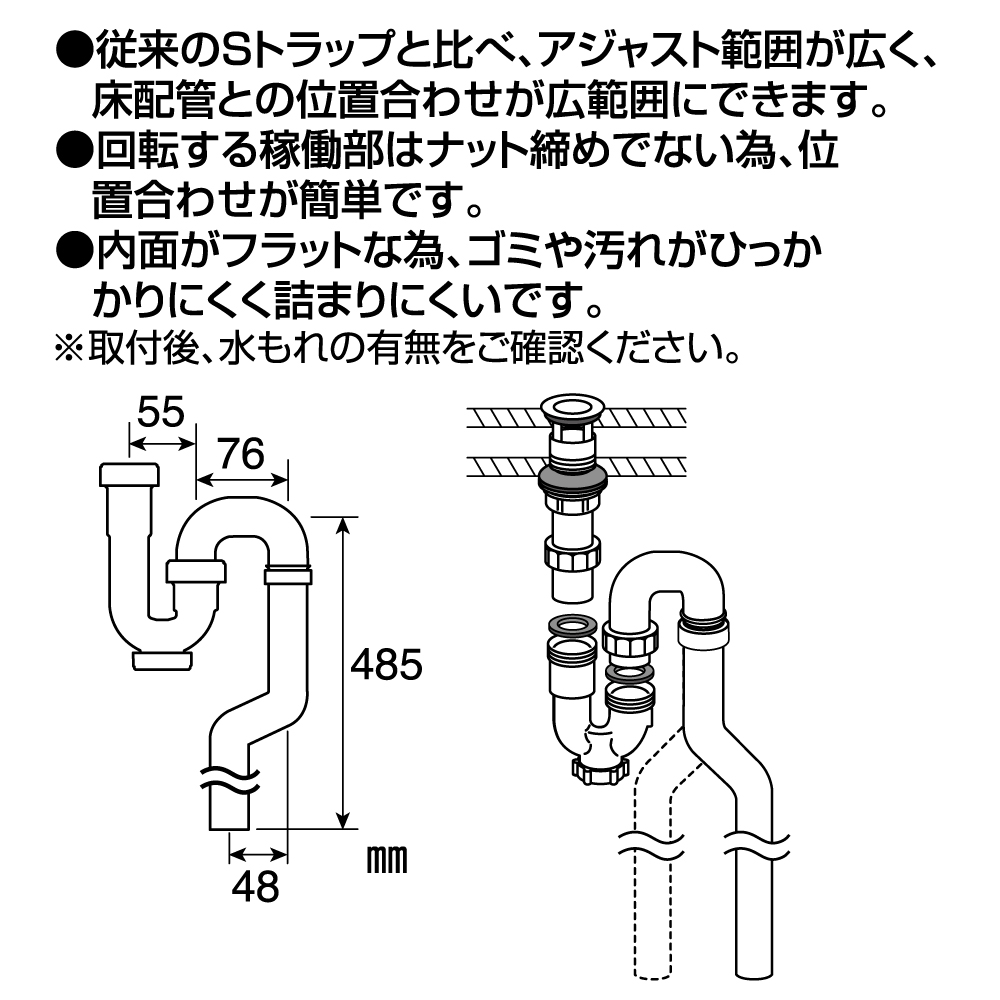 ●従来のSトラップと比べ、アジャスト範囲が広く、床配管との位置合わせが広範囲にできます。
●回転する稼働部はナット締めでない為、位置合わせが簡単です。
●内面がフラットな為、ゴミや汚れがひっかかりにくく詰まりにくいです。
※取付後、水もれの有無をご確認ください。

55
76
485
48
㎜