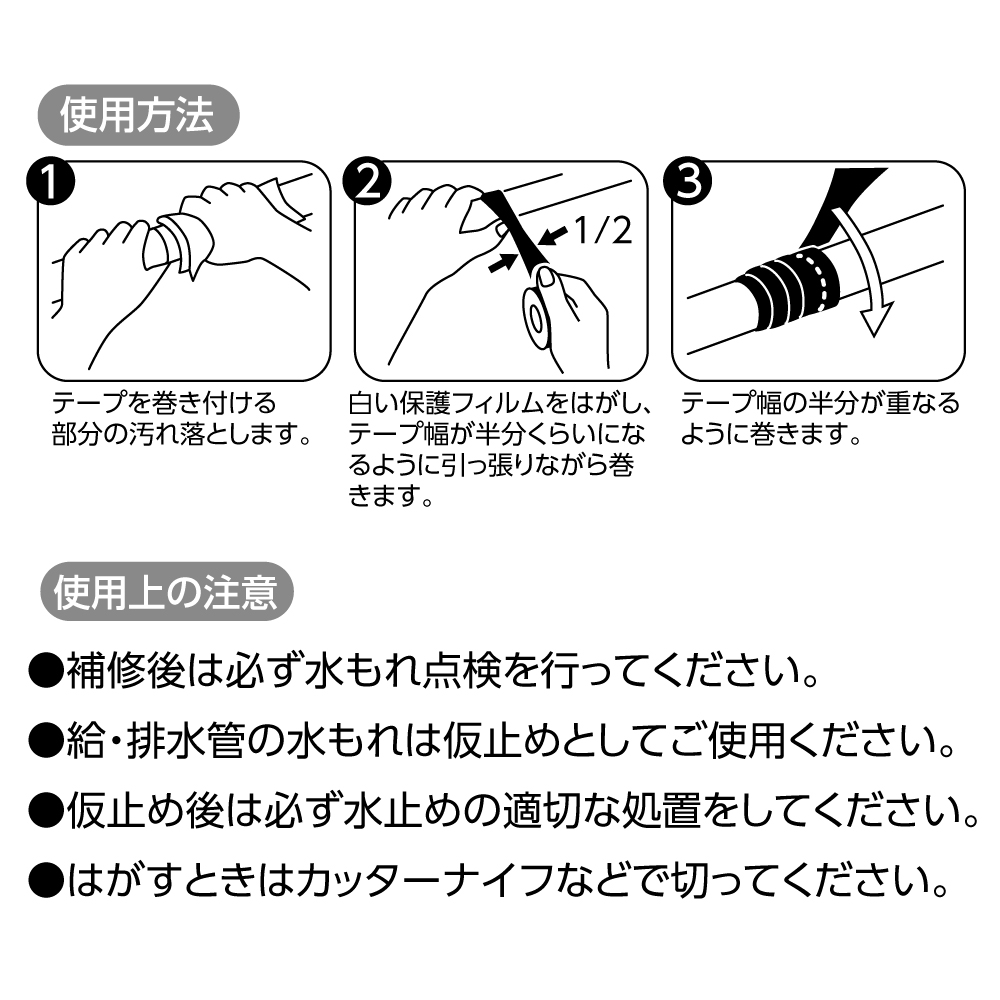 使用方法

1

テープを巻き付ける部分の汚れ落とします。

2

1/2

白い保護フィルムをはがし、テープ幅が半分くらいになるように引っ張りながら巻きます。

3

テープ幅の半分が重なるように巻きます。

使用上の注意

●補修後は必ず水もれ点検を行ってください。

●給・排水管の水もれは仮止めとしてご使用ください。

●仮止め後は必ず水止めの適切な処置をしてください。

●はがすときはカッターナイフなどで切ってください。