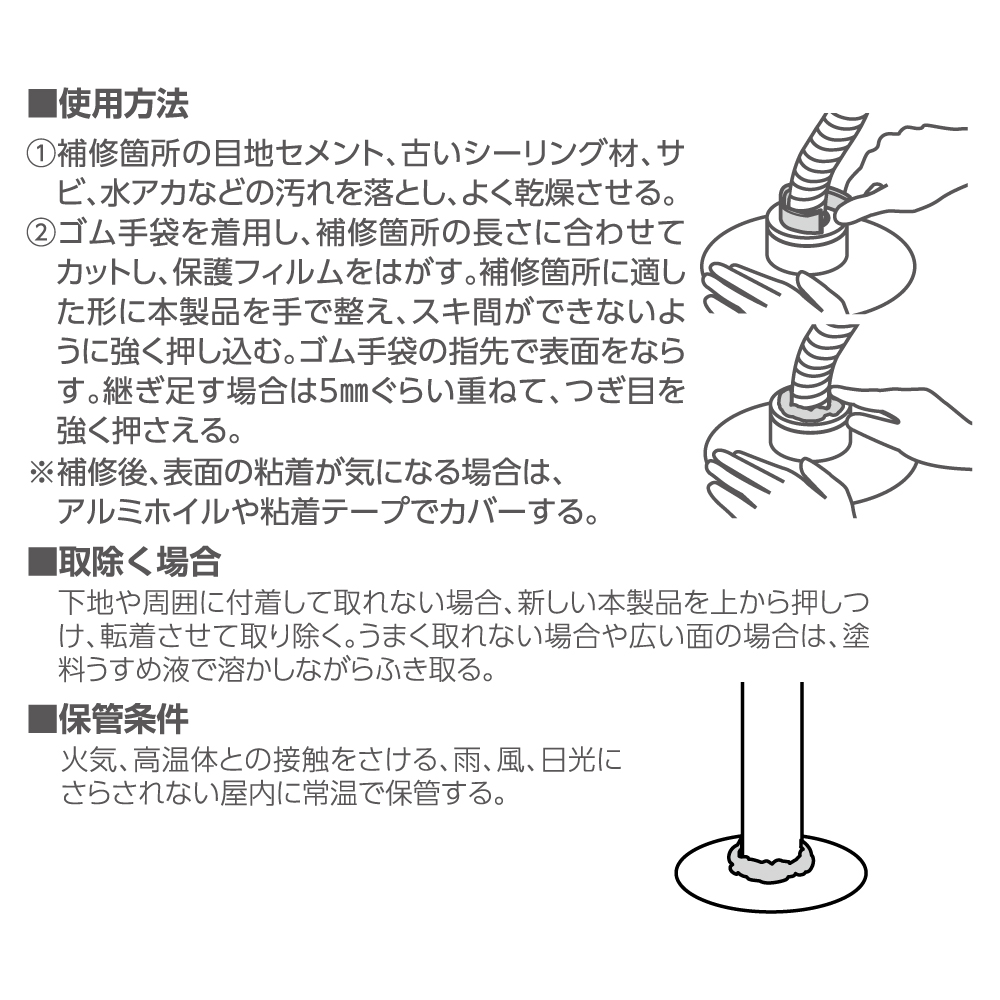 ■使用方法
①補修箇所の目地セメント、古いシーリング材、サビ、水アカなどの汚れを落とし、よく乾燥させる。
②ゴム手袋を着用し、補修箇所の長さに合わせてカットし、保護フィルムをはがす。補修箇所に適した形に本製品を手で整え、スキ間ができないように強く押し込む。ゴム手袋の指先で表面をならす。継ぎ足す場合は5㎜ぐらい重ねて、つぎ目を強く押さえる。
※補修後、表面の粘着が気になる場合は、アルミホイルや粘着テープでカバーする。

■取除く場合
下地や周囲に付着して取れない場合、新しい本製品を上から押しつけ、転着させて取り除く。うまく取れない場合や広い面の場合は、塗料うすめ液で溶かしながらふき取る。

■保管条件
火気、高温体との接触をさける、雨、風、日光にさらされない屋内に常温で保管する。