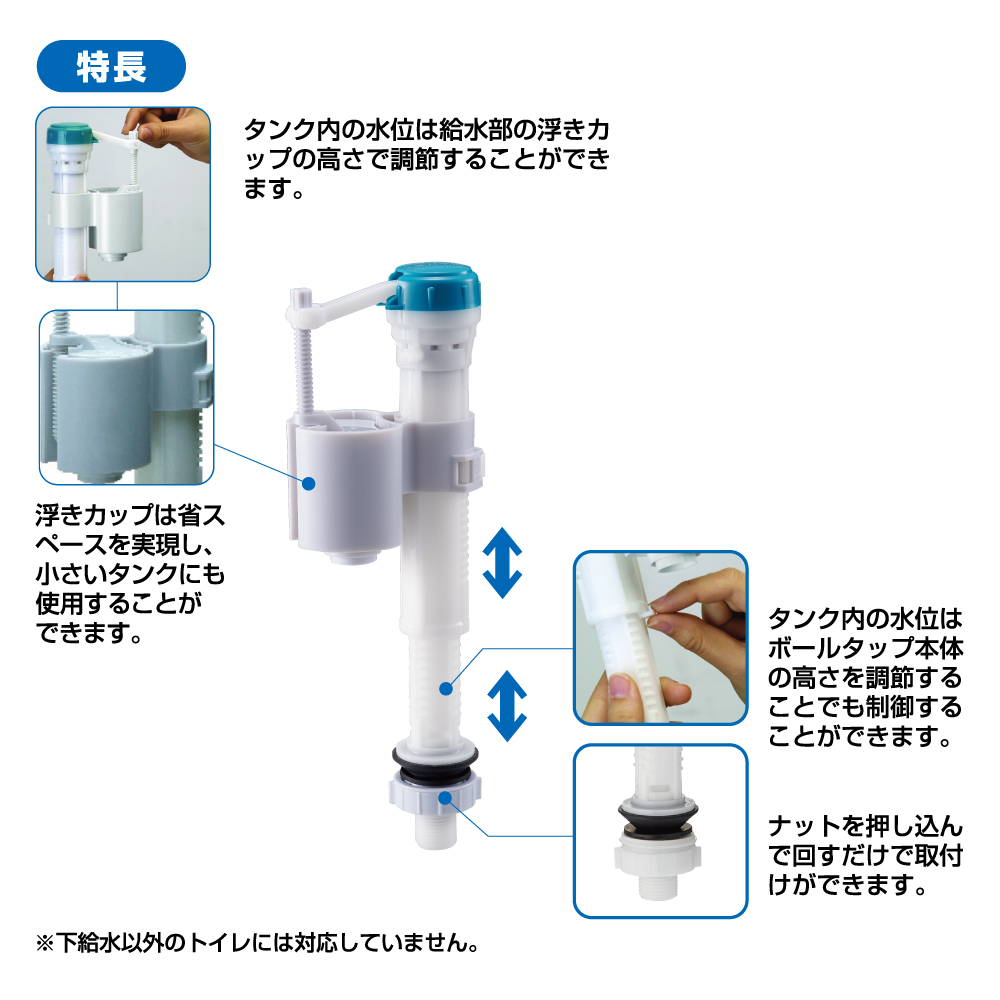 特長

タンク内の水位は給水部の浮きカップの高さで調節することができます。

浮きカップは省スペースを実現し、小さいタンクにも使用することができます。

タンク内の水位はボールタップ本体の高さを調節することでも制御することができます。

ナットを押し込んで回すだけで取付けができます。

※下給水以外のトイレには対応していません。