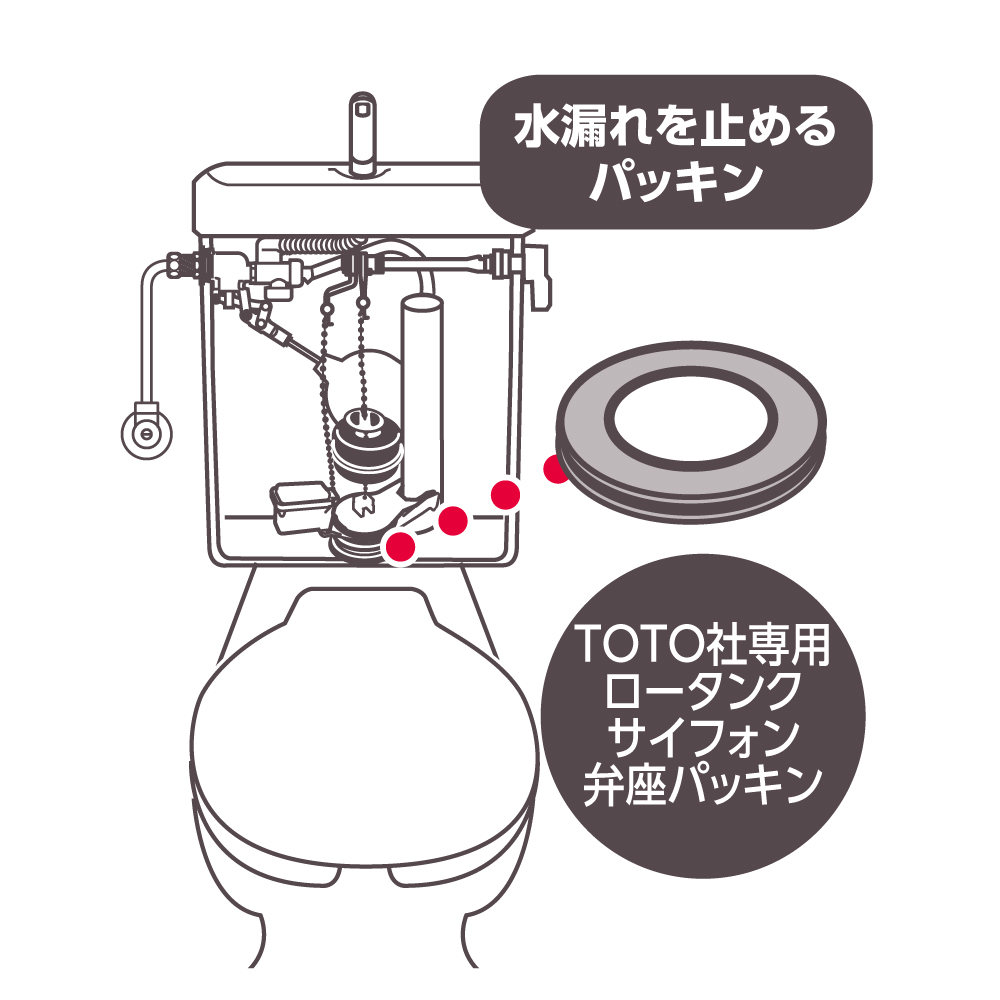 水漏れを止める
パッキン

TOTO社専用
ロータンク
サイフォン
弁座パッキン