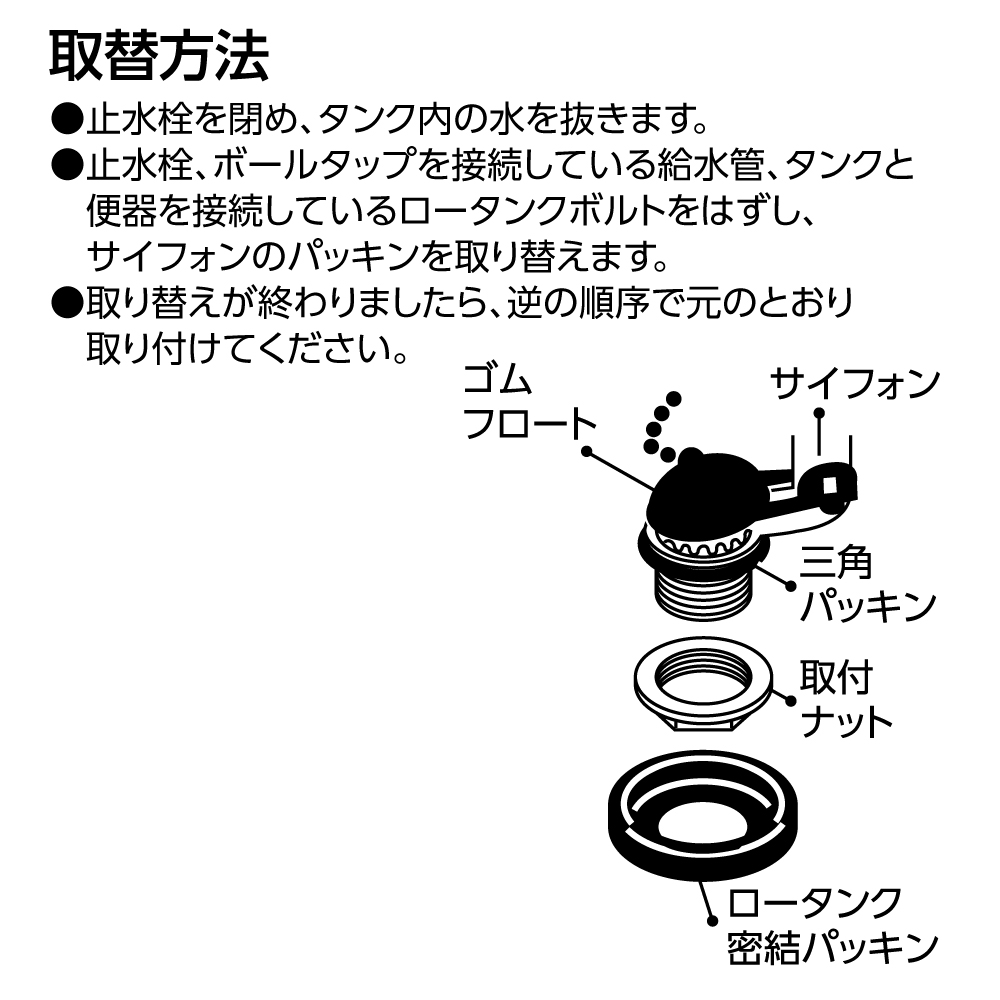 取替方法

●止水栓を閉め、タンク内の水を抜きます。

●止水栓、ボールタップを接続している給水管、タンクと便器を接続しているロータンクボルトをはずし、サイフォンのパッキンを取り替えます。

●取り替えが終わりましたら、逆の順序で元のとおり取り付けてください。

ゴム
フロート

サイフォン

三角
パッキン

取付
ナット

ロータンク
密結パッキン