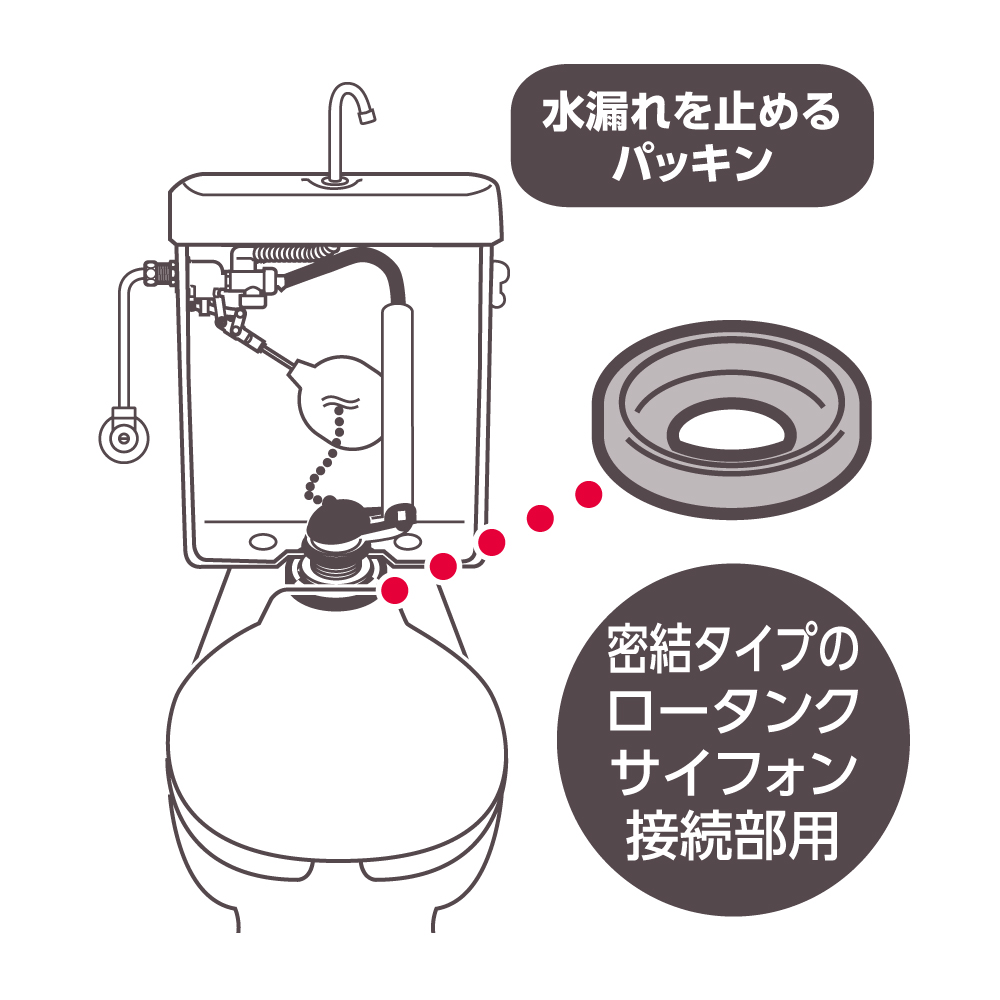 水漏れを止める
パッキン

密結タイプの
ロータンク
サイフォン
接続部用