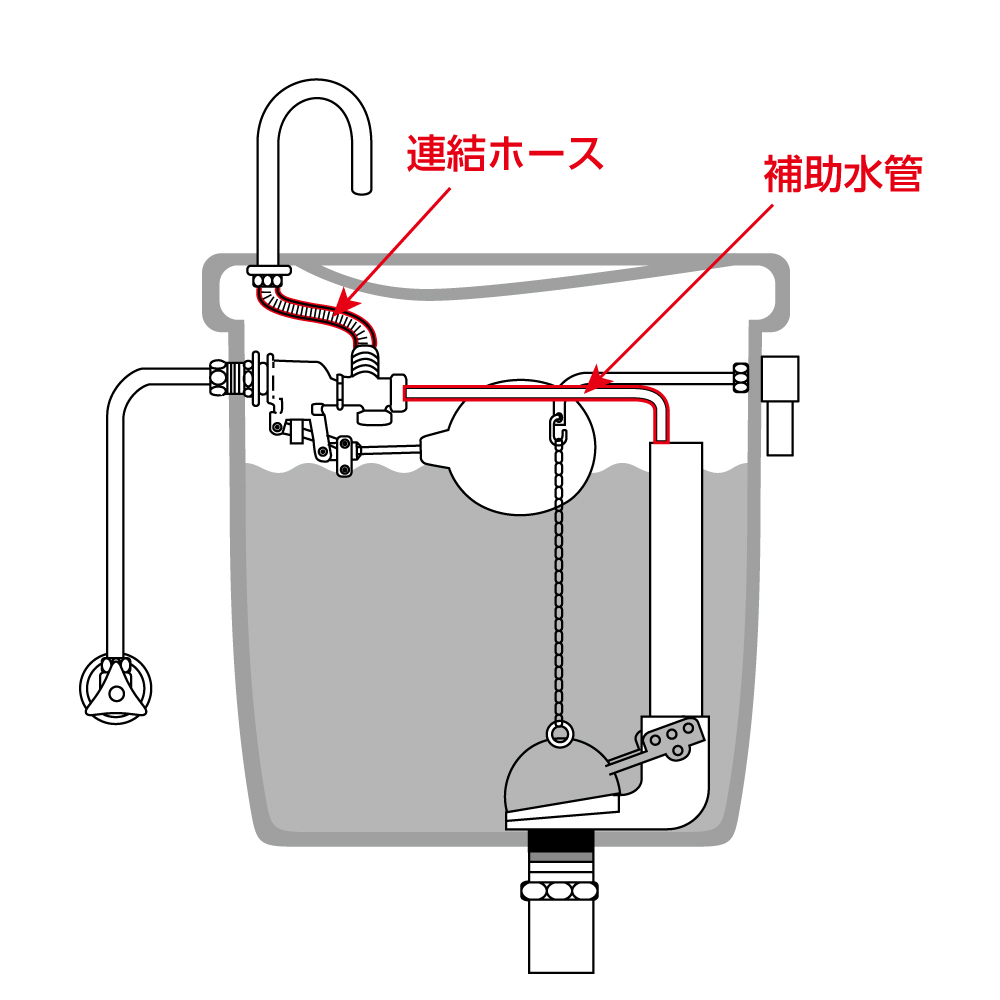 連結ホース

補助水管