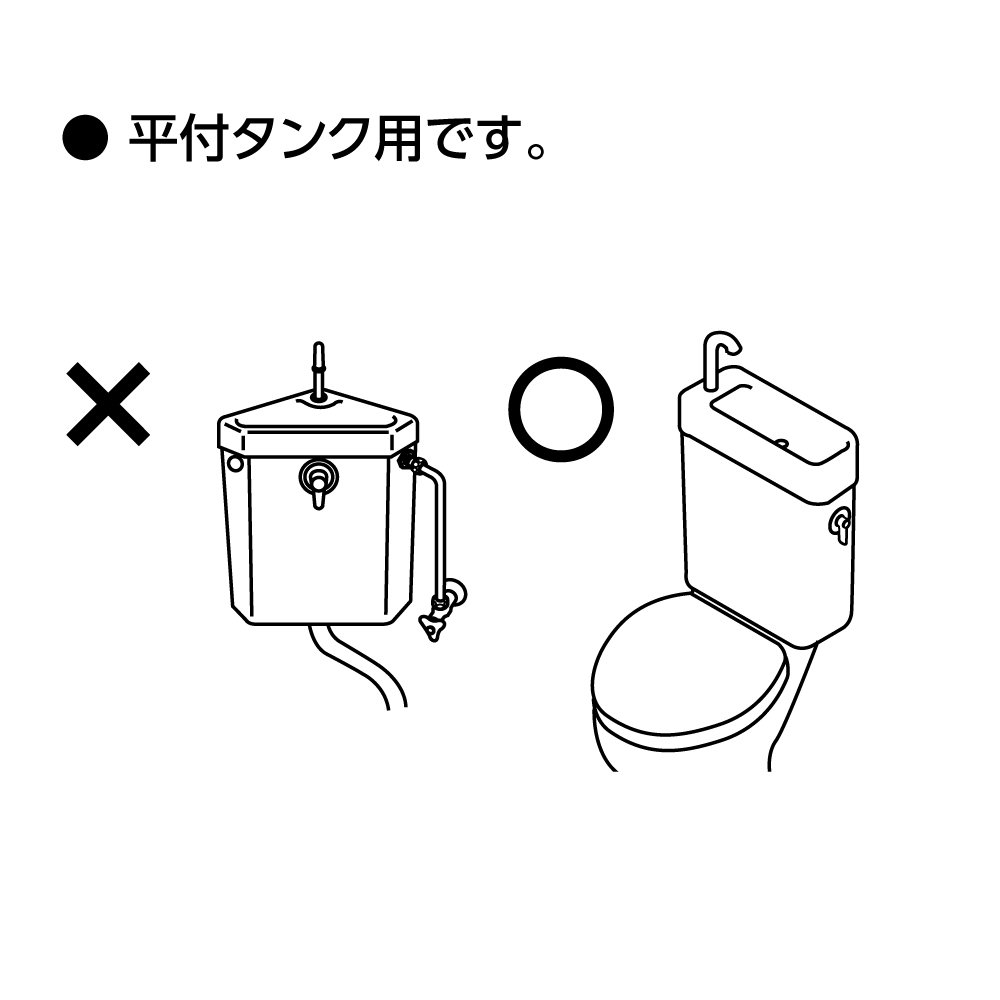 ● 平付タンク用です。

×

○