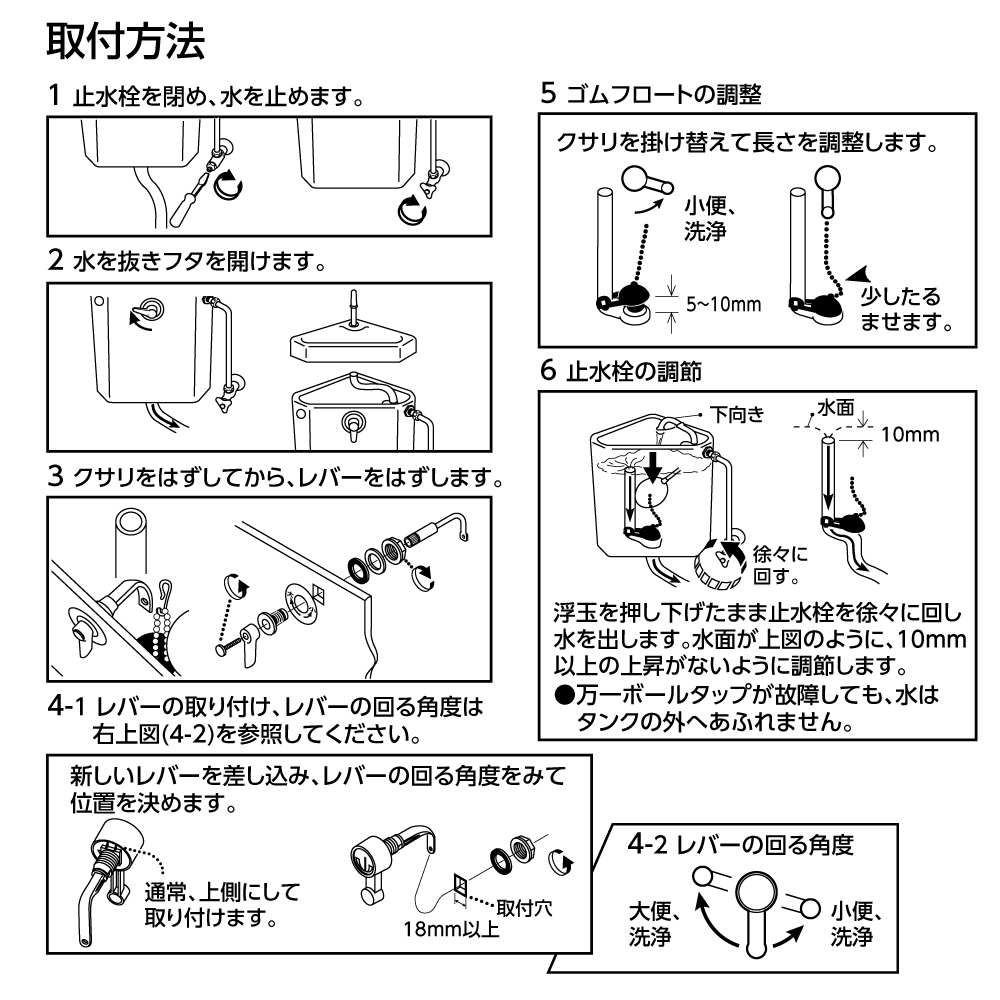 取付方法

1 止水栓を閉め、水を止めます。

2 水を抜きフタを開けます。

3 クサリをはずしてから、レバーをはずします。

4-1 レバーの取り付け、レバーの回る角度は右上図(4-2)を参照してください。

新しいレバーを差し込み、レバーの回る角度をみて位置を決めます。

通常、上側にして取り付けます。

取付穴

18mm以上

5 ゴムフロートの調整

クサリを掛け替えて長さを調整します。

小便、洗浄

5~10mm

少したるませます。

6 止水栓の調節

下向き

水面

10mm

徐々に回す。

浮玉を押し下げたまま止水栓を徐々に回し水を出します。水面が上図のように、10mm以上の上昇がないように調節します。

●万一ボールタップが故障しても、水はタンクの外へあふれません。

4-2 レバーの回る角度

大便、洗浄

小便、洗浄