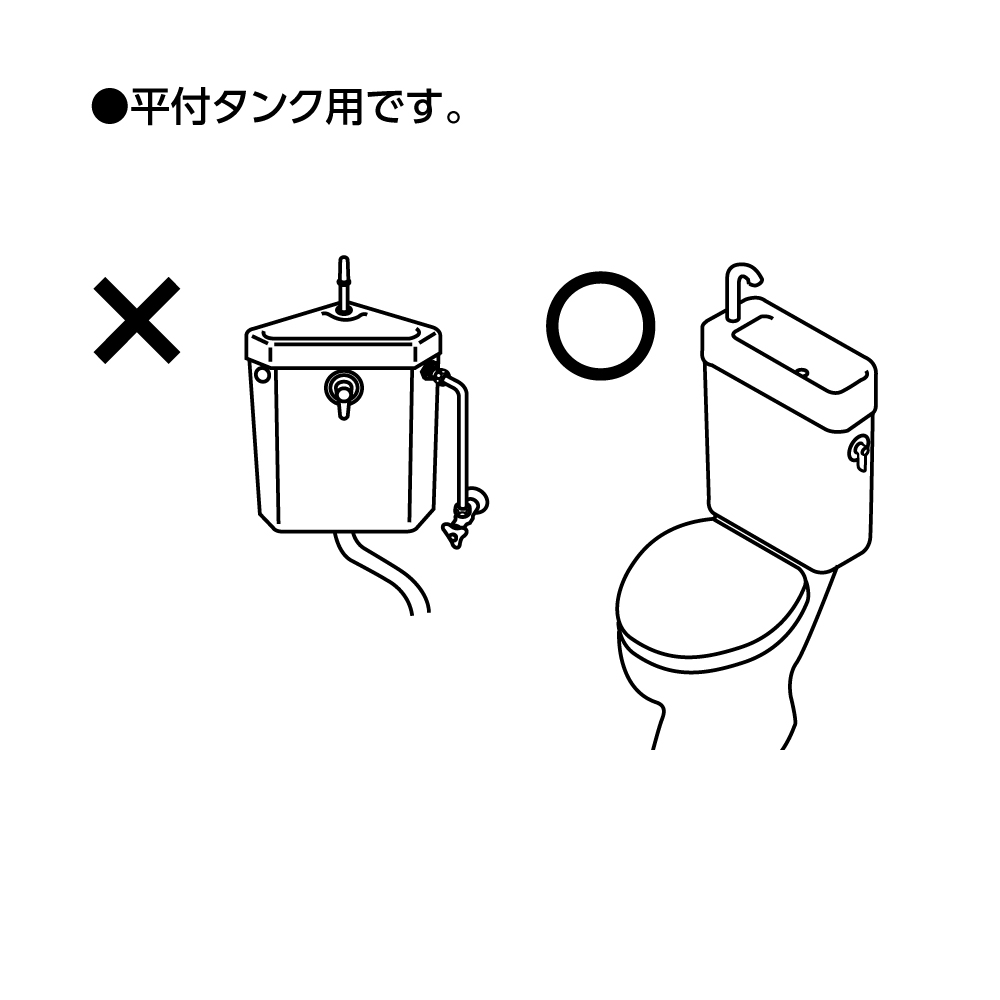 ●平付タンク用です。

×

○