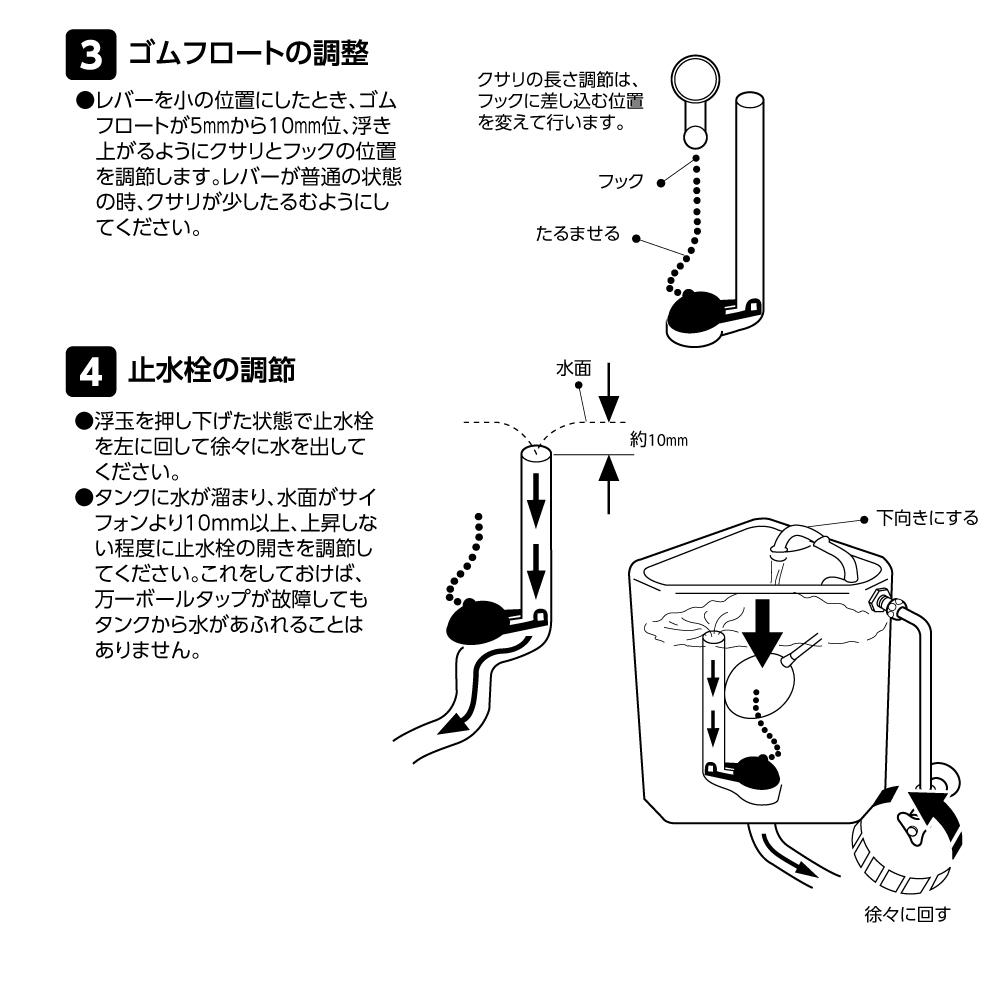 3 ゴムフロートの調整

●レバーを小の位置にしたとき、ゴムフロートが5mmから10mm位、浮き上がるようにクサリとフックの位置を調節します。レバーが普通の状態の時、クサリが少したるむようにしてください。

クサリの長さ調節は、フックに差し込む位置を変えて行います。

フック

たるませる

4 止水栓の調節

●浮玉を押し下げた状態で止水栓を左に回して徐々に水を出してください。
●タンクに水が溜まり、水面がサイフォンより10mm以上、上昇しない程度に止水栓の開きを調節してください。これをしておけば、万一ボールタップが故障してもタンクから水があふれることはありません。

水面

約10mm

下向きにする

徐々に回す