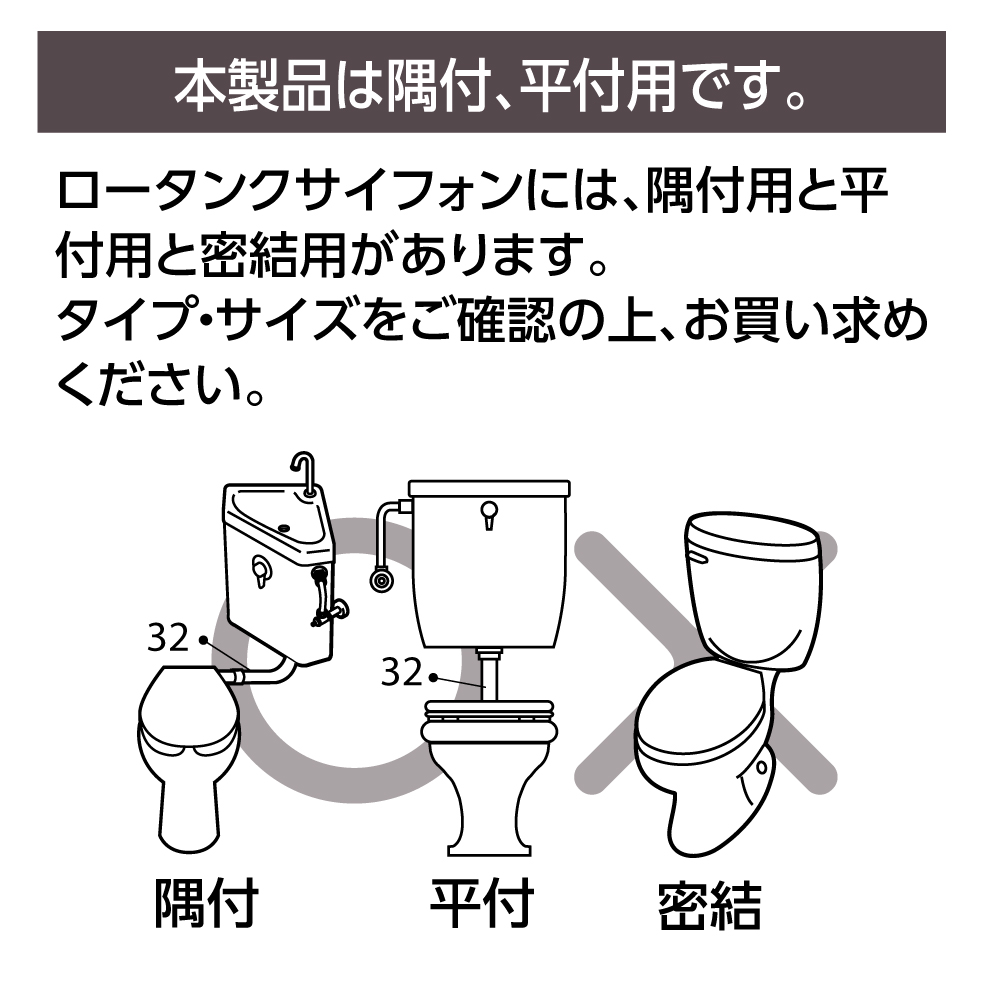 本製品は隅付、平付用です。

ロータンクサイフォンには、隅付用と平付用と密結用があります。
タイプ・サイズをご確認の上、お買い求めください。

32

32

隅付

平付

密結