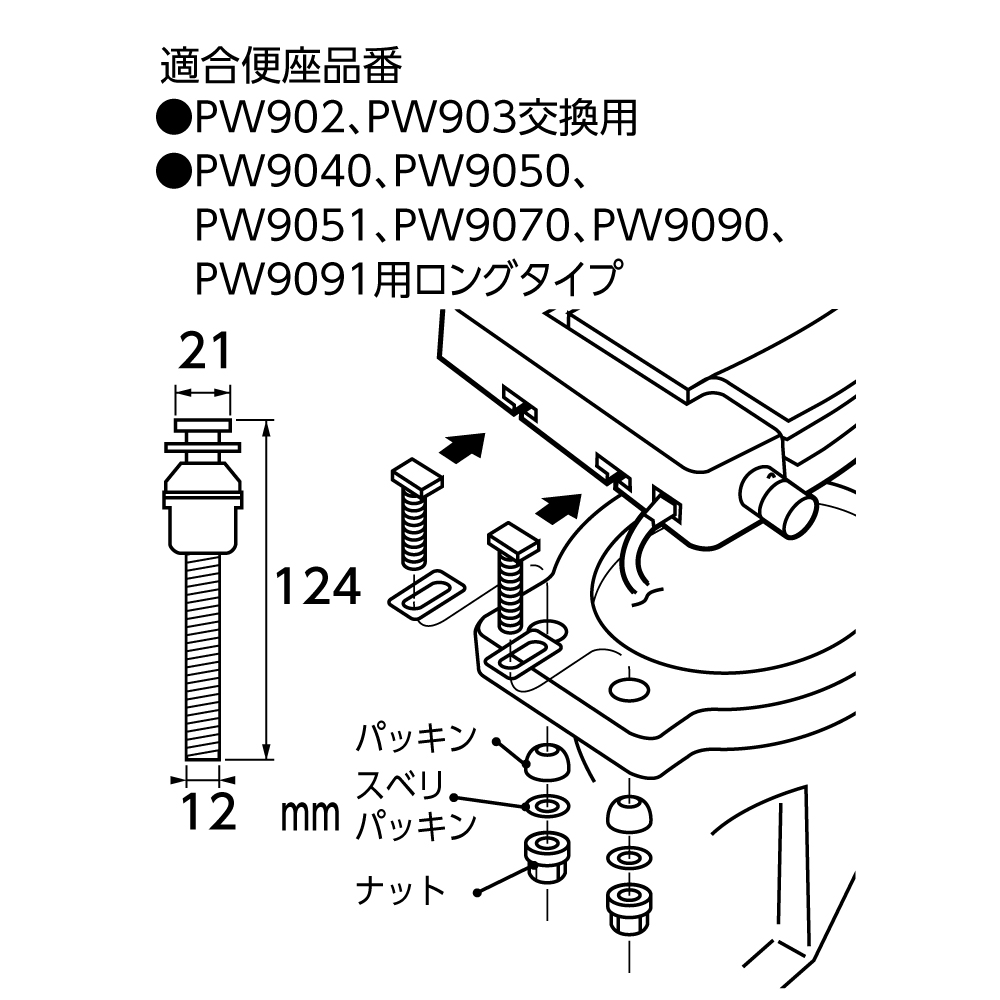 適合便座品番
●PW902、PW903交換用
●PW9040、PW9050、PW9051、PW9070、PW9090、PW9091用ロングタイプ

21
124
12
mm

パッキン
スベリパッキン
ナット