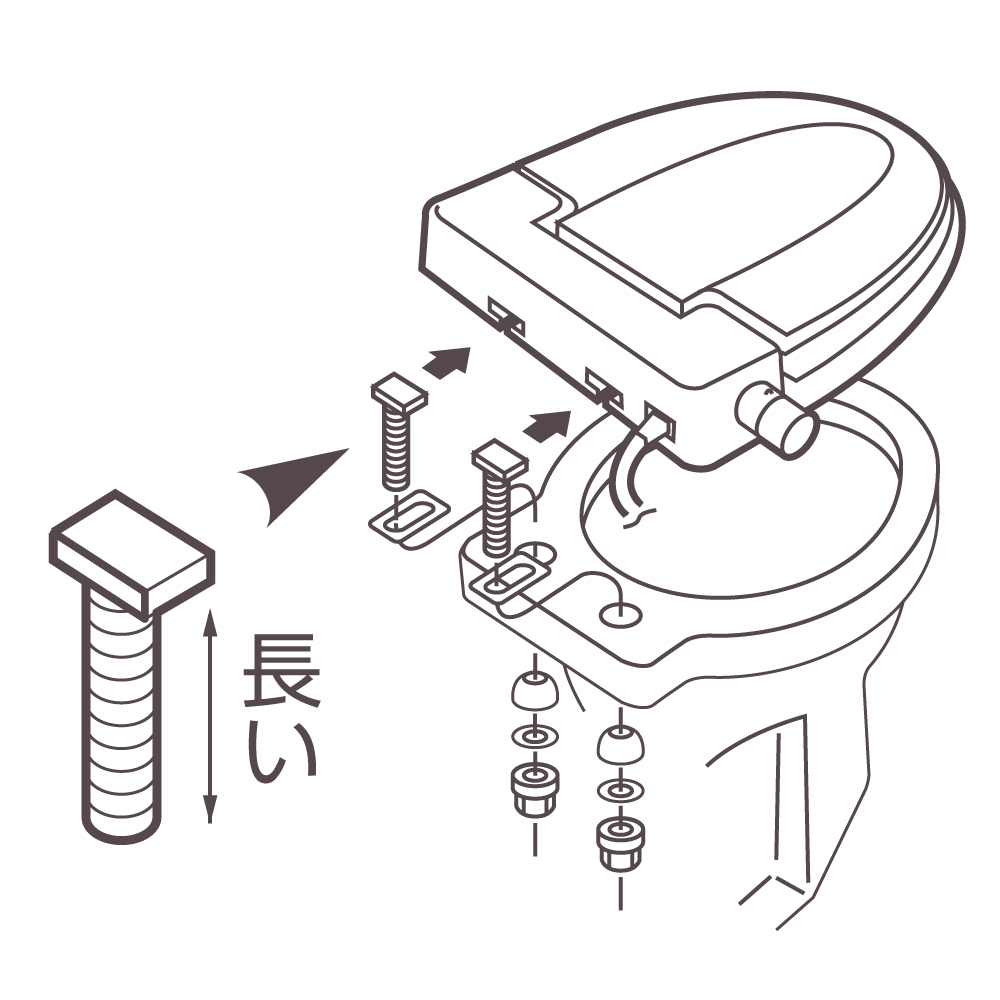 長い