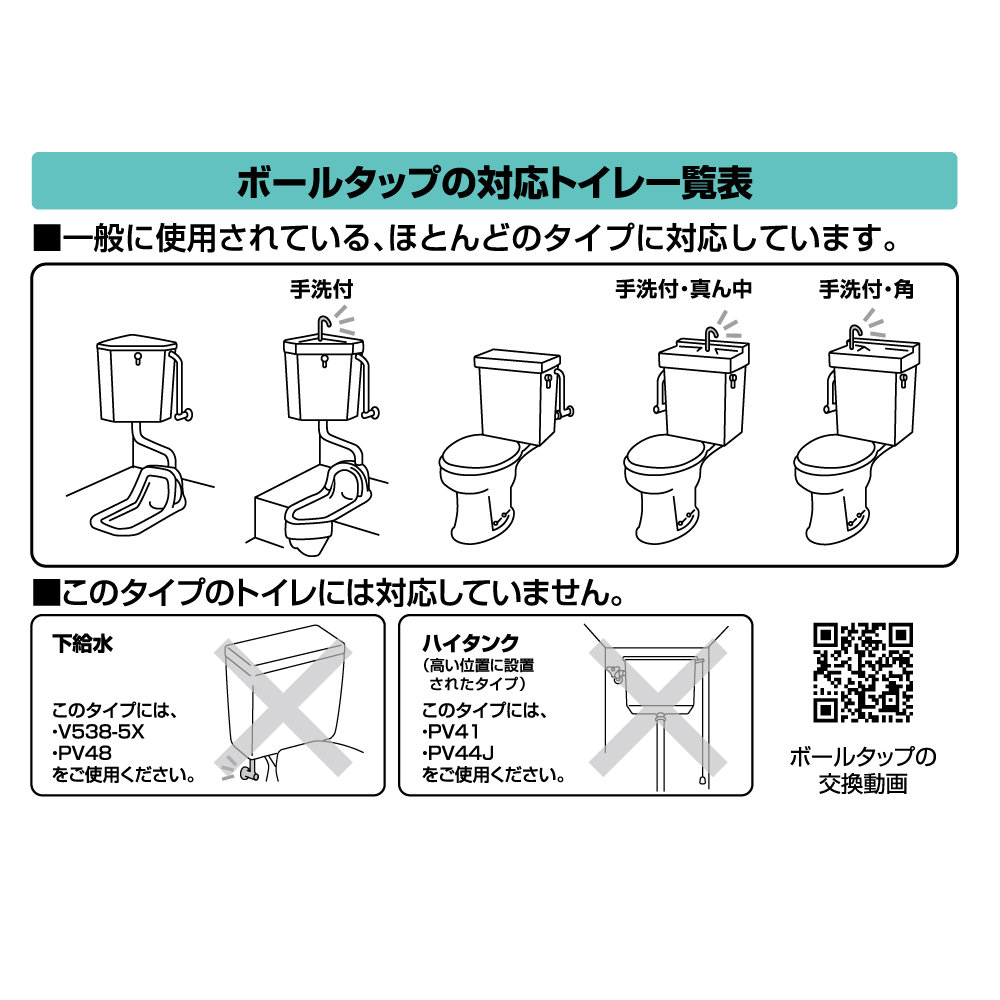 ボールタップの対応トイレ一覧表

■一般に使用されている、ほとんどのタイプに対応しています。

手洗付

手洗付・真ん中

手洗付・角

■このタイプのトイレには対応していません。

下給水

このタイプには、
・V538-5X
・PV48
をご使用ください。

ハイタンク
（高い位置に設置されたタイプ）

このタイプには、
・PV41
・PV44J
をご使用ください。

ボールタップの交換動画