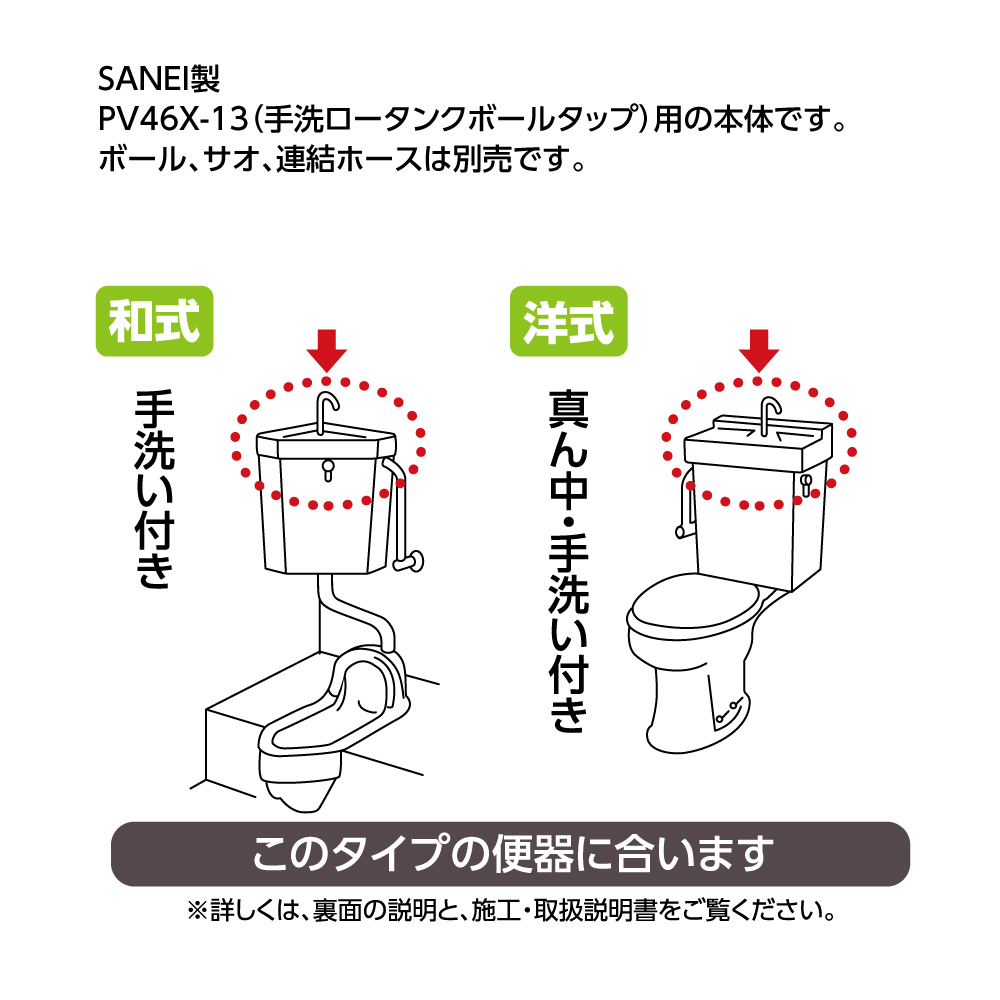 SANEI製
PV46X-13（手洗ロータンクボールタップ）用の本体です。
ボール、サオ、連結ホースは別売です。

和式

手洗い付き

洋式

真ん中・手洗い付き

このタイプの便器に合います

※詳しくは、裏面の説明と、施工・取扱説明書をご覧ください。