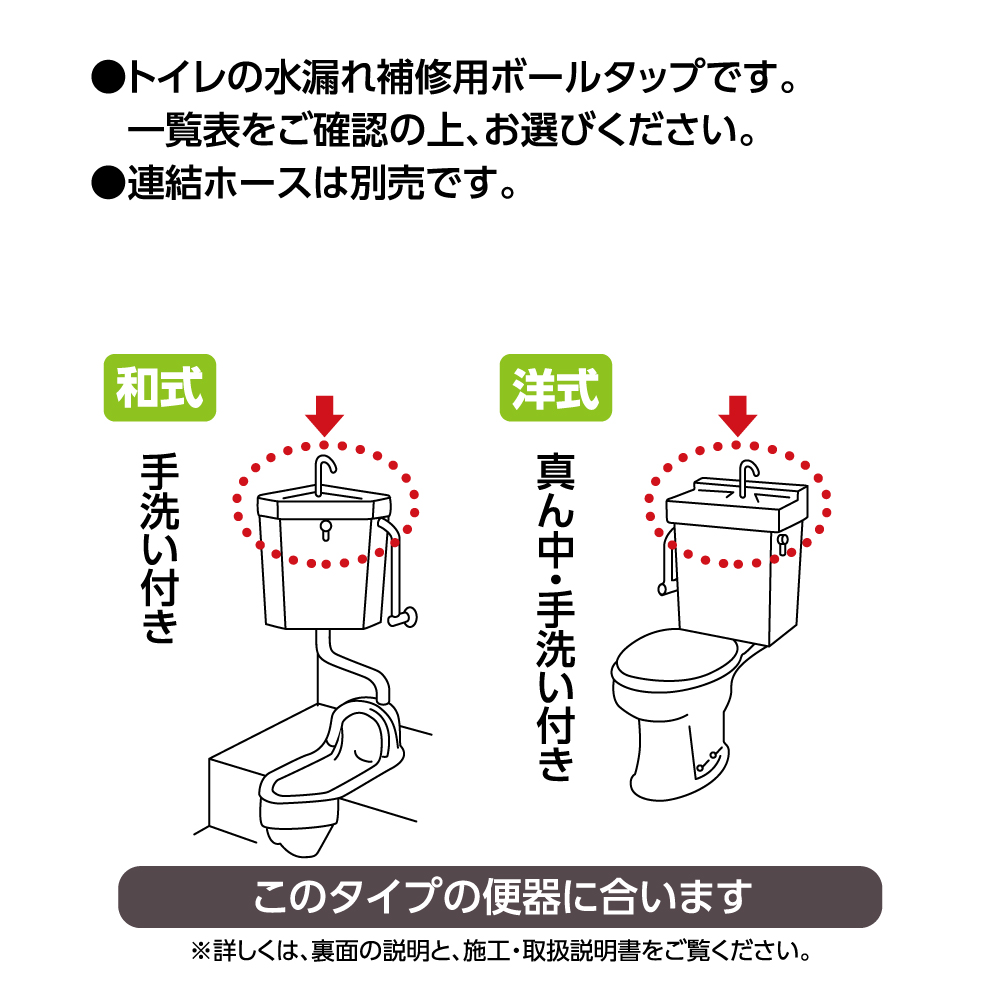 ●トイレの水漏れ補修用ボールタップです。
一覧表をご確認の上、お選びください。
●連結ホースは別売です。

和式

手洗い付き

洋式

真ん中・手洗い付き

このタイプの便器に合います

※詳しくは、裏面の説明と、施工・取扱説明書をご覧ください。