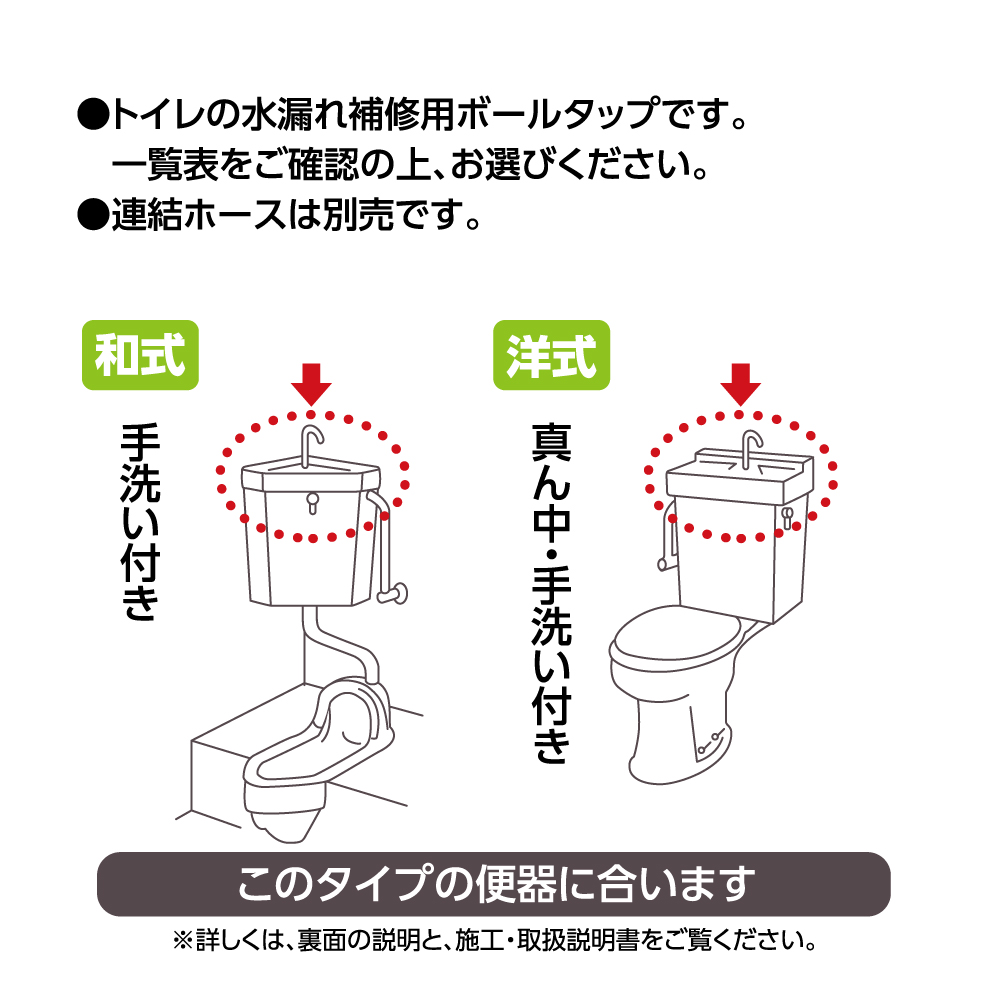 ●トイレの水漏れ補修用ボールタップです。
一覧表をご確認の上、お選びください。
●連結ホースは別売です。

和式

手洗い付き

洋式

真ん中・手洗い付き

このタイプの便器に合います

※詳しくは、裏面の説明と、施工・取扱説明書をご覧ください。