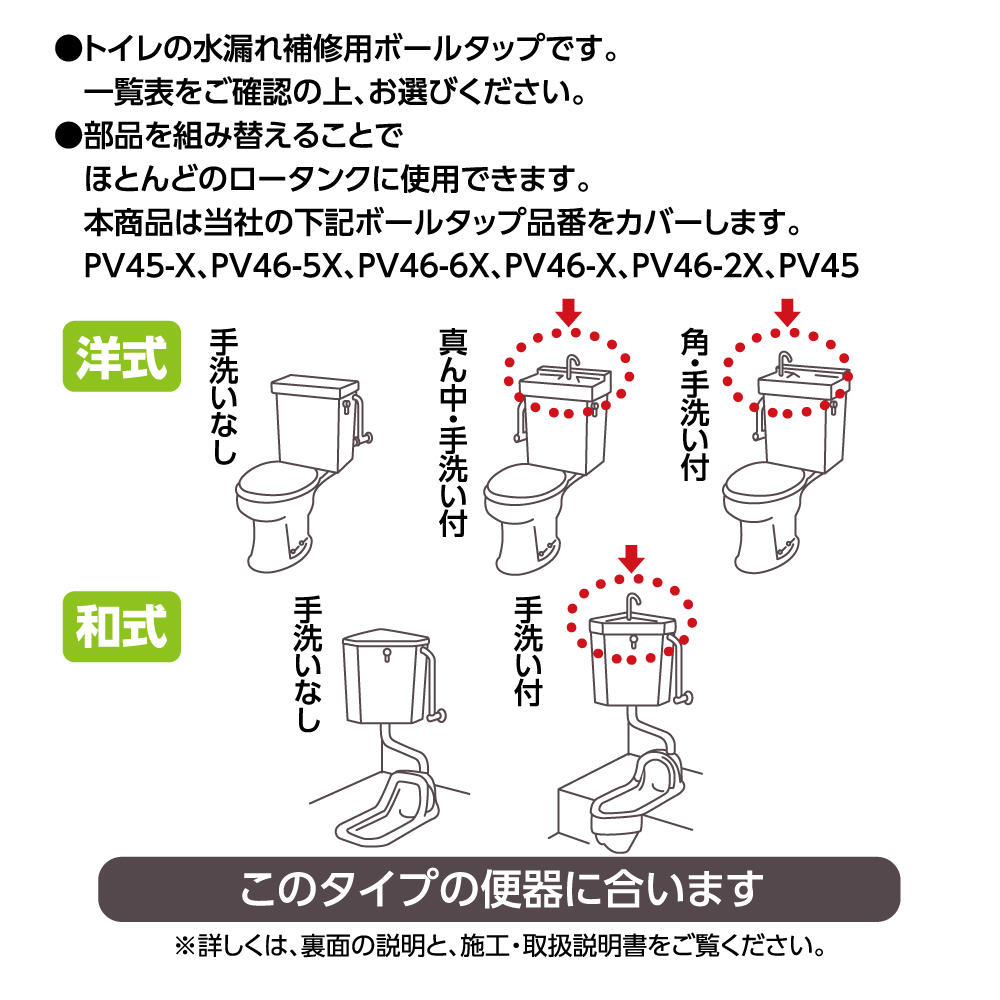 ●トイレの水漏れ補修用ボールタップです。
一覧表をご確認の上、お選びください。
●部品を組み替えることで
ほとんどのロータンクに使用できます。
本商品は当社の下記ボールタップ品番をカバーします。
PV45-X、PV46-5X、PV46-6X、PV46-X、PV46-2X、PV45

洋式

手洗いなし

真ん中・手洗い付

角・手洗い付

和式

手洗いなし

手洗い付

このタイプの便器に合います

※詳しくは、裏面の説明と、施工・取扱説明書をご覧ください。