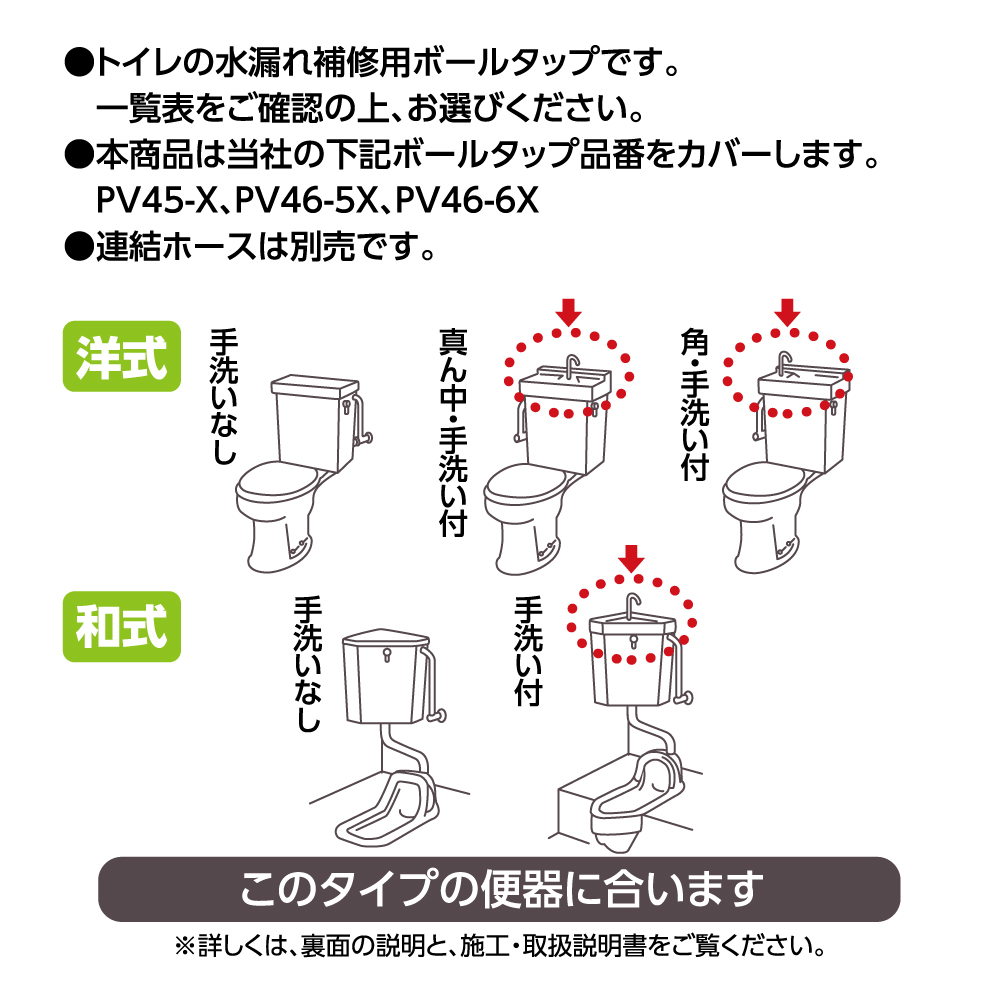 ●トイレの水漏れ補修用ボールタップです。
一覧表をご確認の上、お選びください。
●本商品は当社の下記ボールタップ品番をカバーします。
PV45-X、PV46-5X、PV46-6X
●連結ホースは別売です。

洋式

手洗いなし

真ん中・手洗い付

角・手洗い付

和式

手洗いなし

手洗い付

このタイプの便器に合います

※詳しくは、裏面の説明と、施工・取扱説明書をご覧ください。