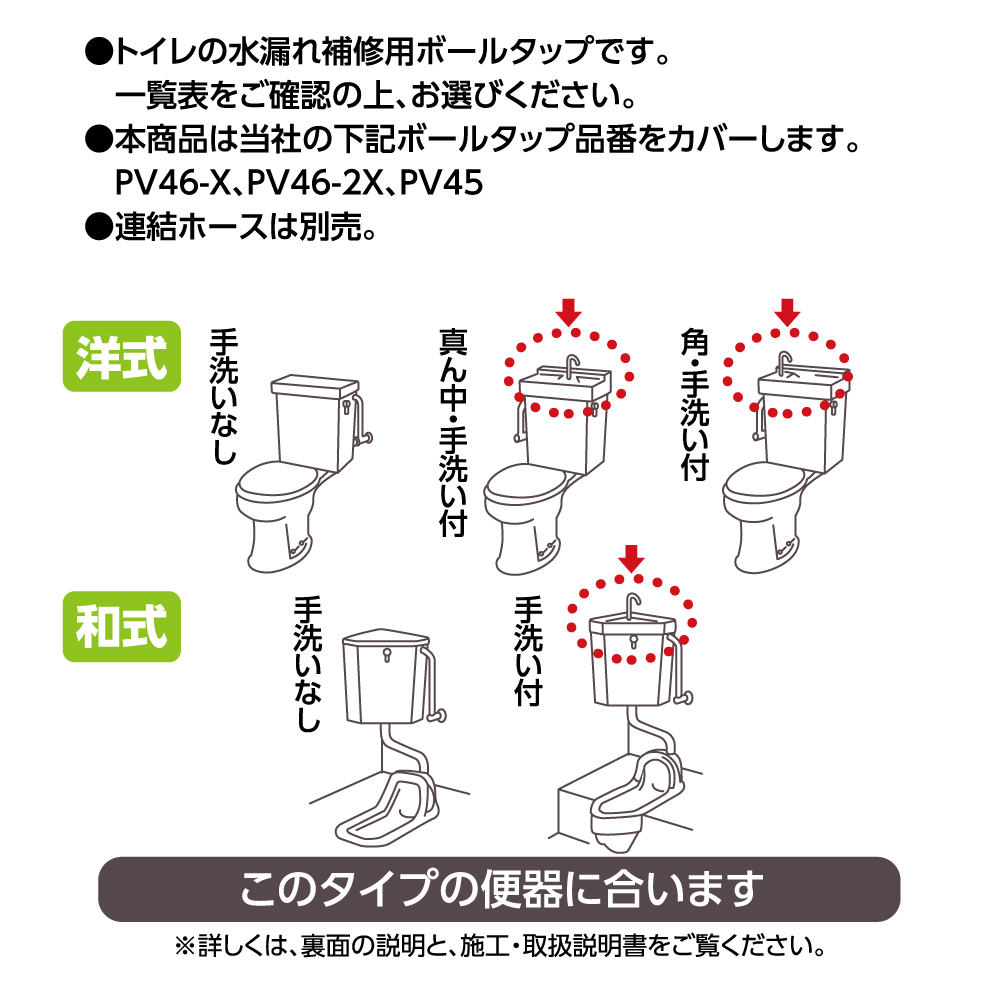 ●トイレの水漏れ補修用ボールタップです。
一覧表をご確認の上、お選びください。
●本商品は当社の下記ボールタップ品番をカバーします。
PV46-X、PV46-2X、PV45
●連結ホースは別売。

洋式

手洗いなし

真ん中・手洗い付

角・手洗い付

和式

手洗いなし

手洗い付

このタイプの便器に合います

※詳しくは、裏面の説明と、施工・取扱説明書をご覧ください。