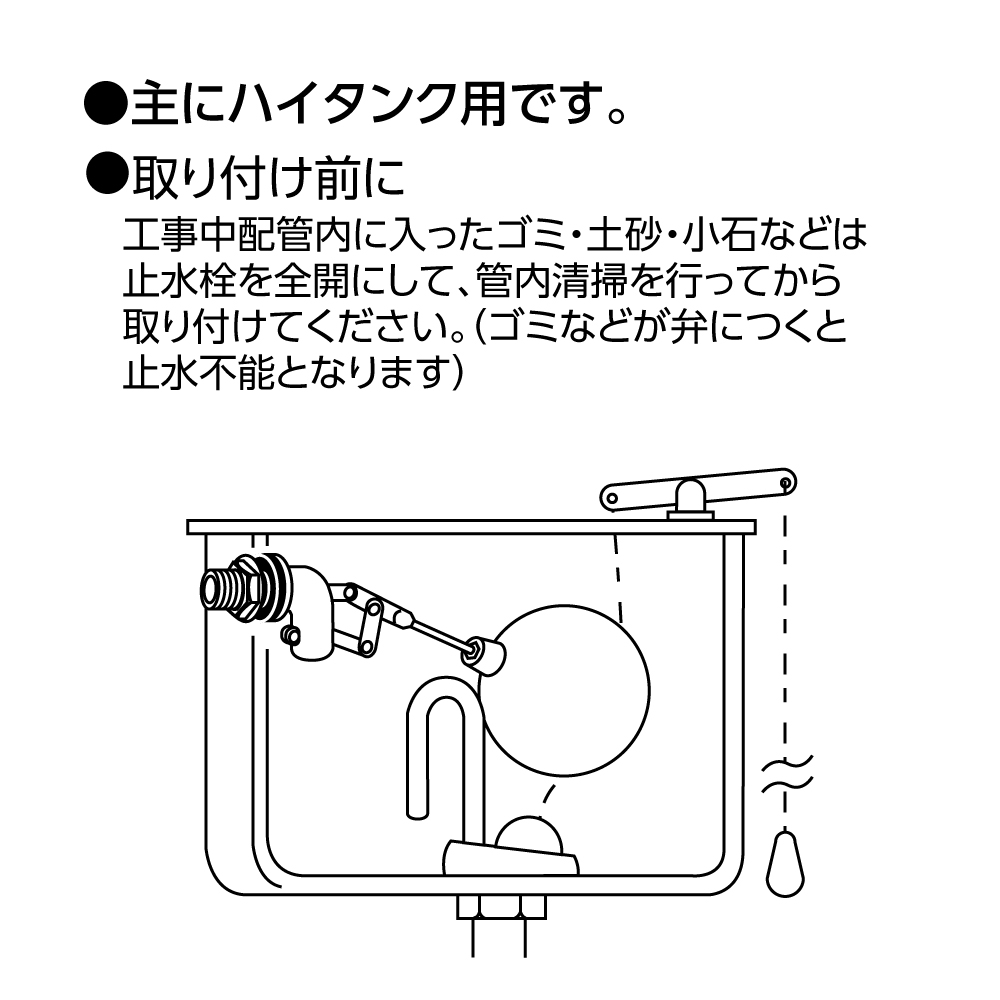 ●主にハイタンク用です。

●取り付け前に
工事中配管内に入ったゴミ・土砂・小石などは止水栓を全開にして、管内清掃を行ってから取り付けてください。(ゴミなどが弁につくと止水不能となります)