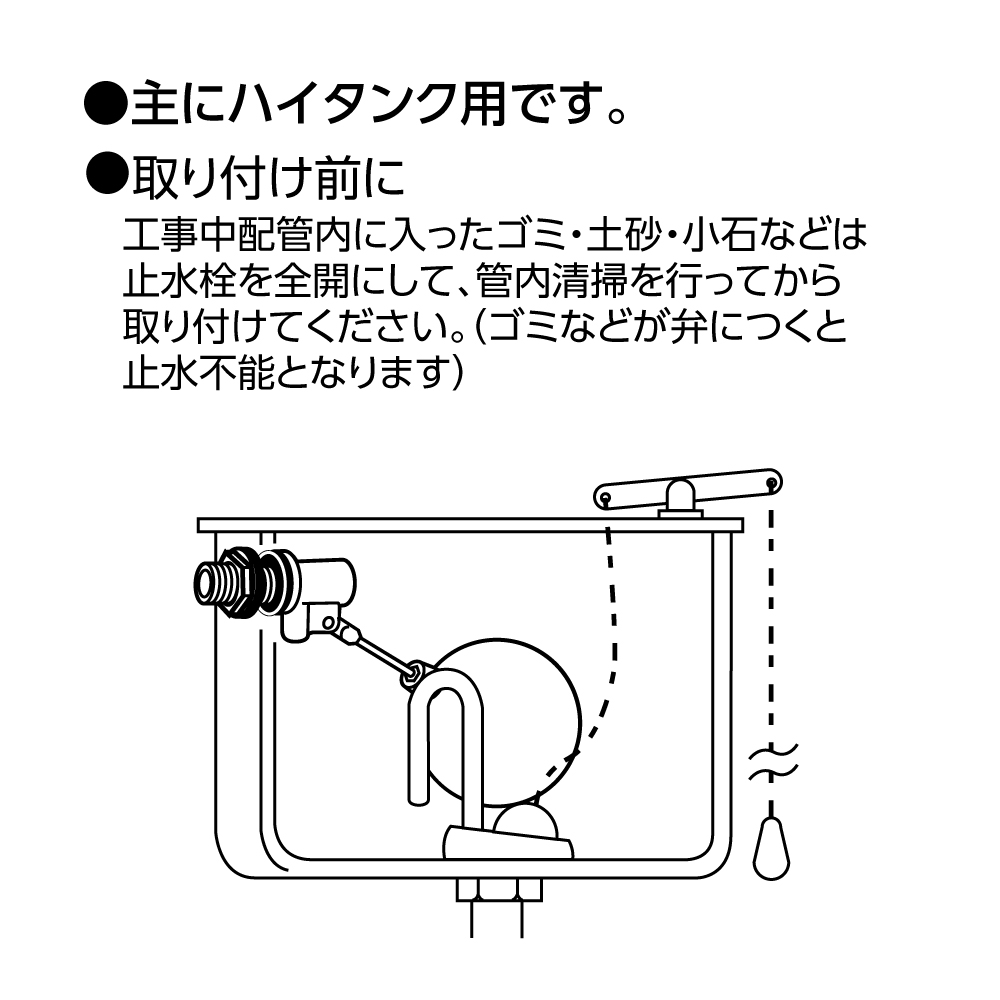 ●主にハイタンク用です。

●取り付け前に

工事中配管内に入ったゴミ・土砂・小石などは止水栓を全開にして、管内清掃を行ってから取り付けてください。(ゴミなどが弁につくと止水不能となります)